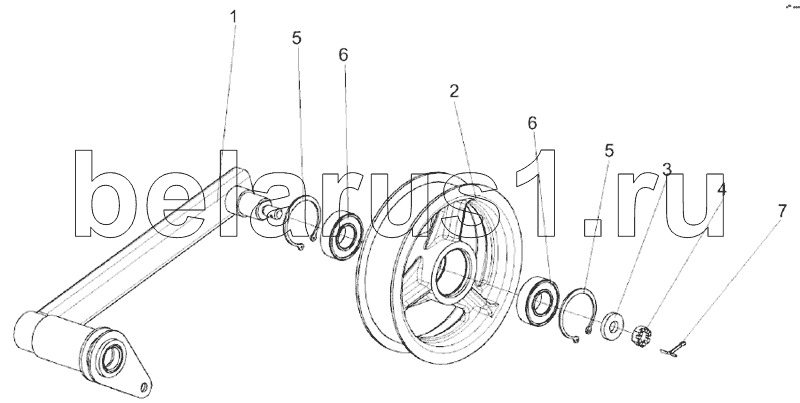 1
5
6
2
6
5
3
4
7
belarus1.ru