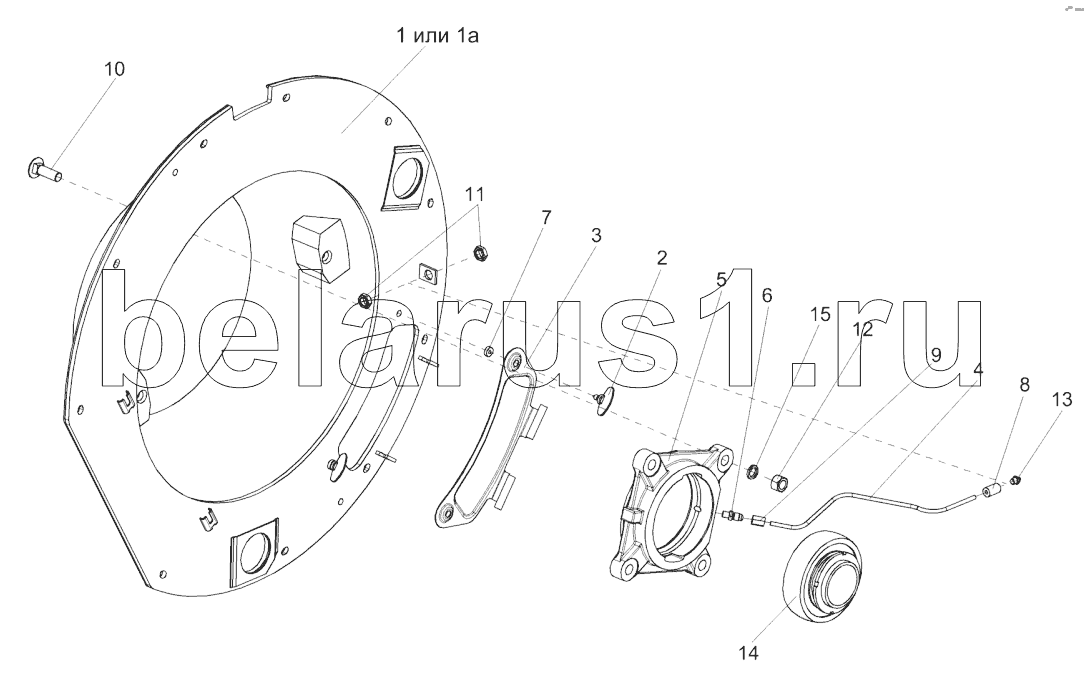 1 или 1а

10

11

7

3

2

5

6

15

12

9

4

8

13

14

belarus1.ru