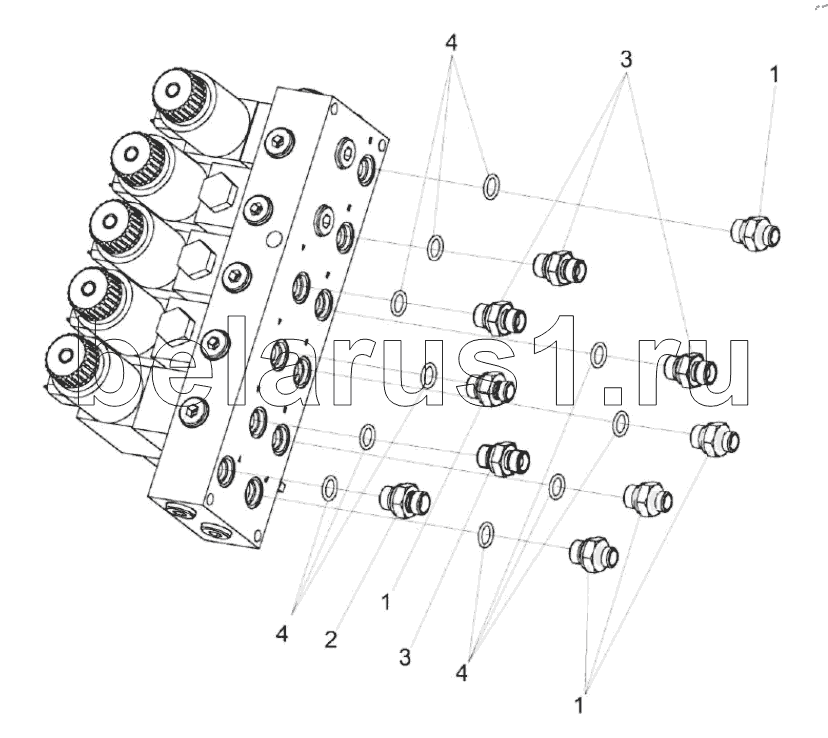 4
3
1
belarus1.ru
4
2
1
3
4
1