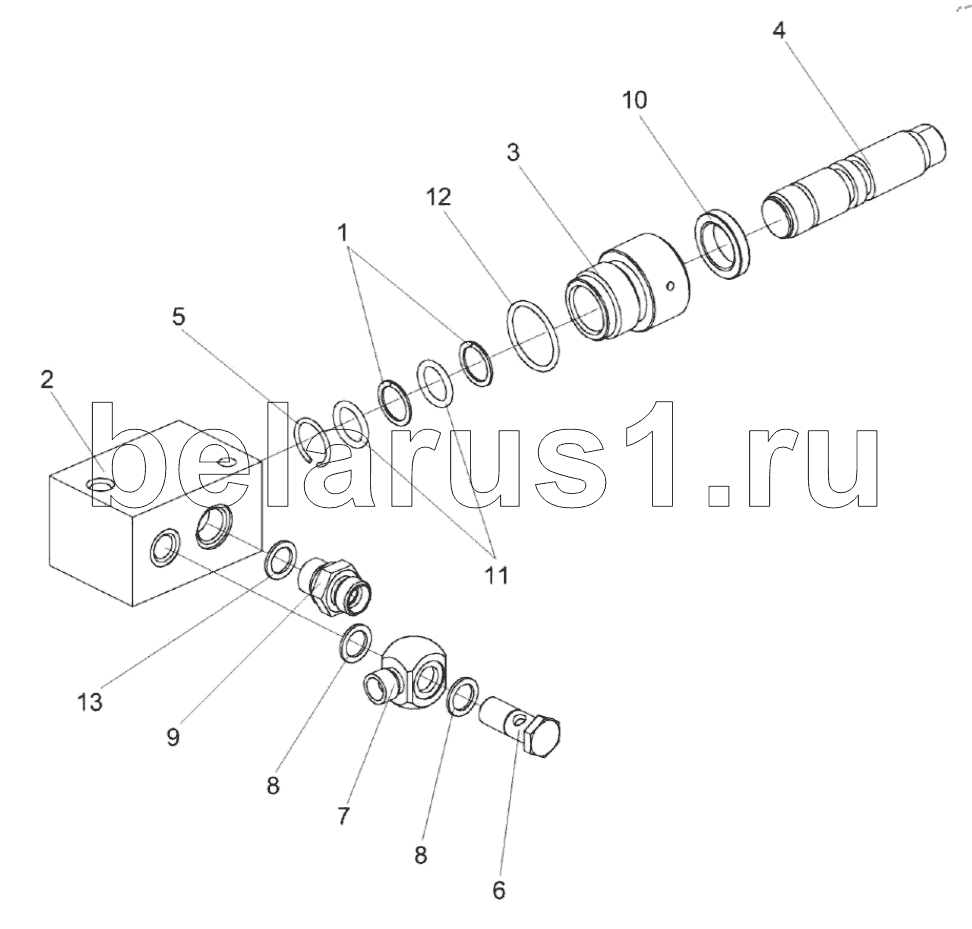 4
10
3
12
1
5
2
belarus1.ru
11
13
9
8
7
8
6