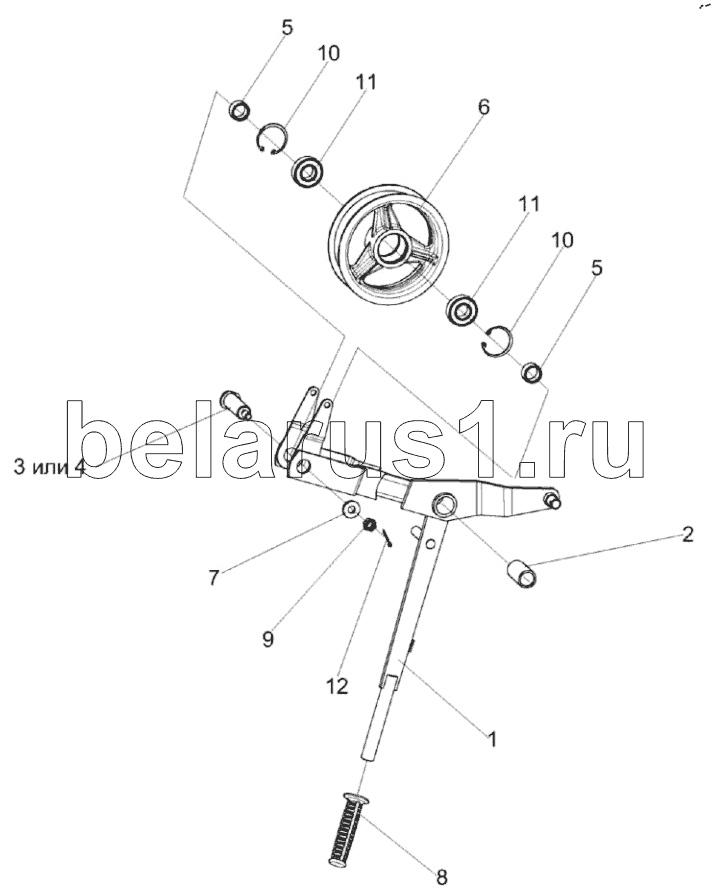 5
10
11
6
11
10
5
belarus1.ru
3 или 4
2
7
9
12
1
8