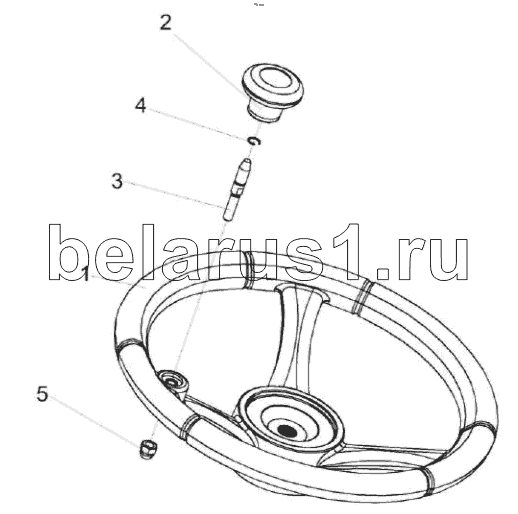 2
4
3
belarus1.ru
1
5