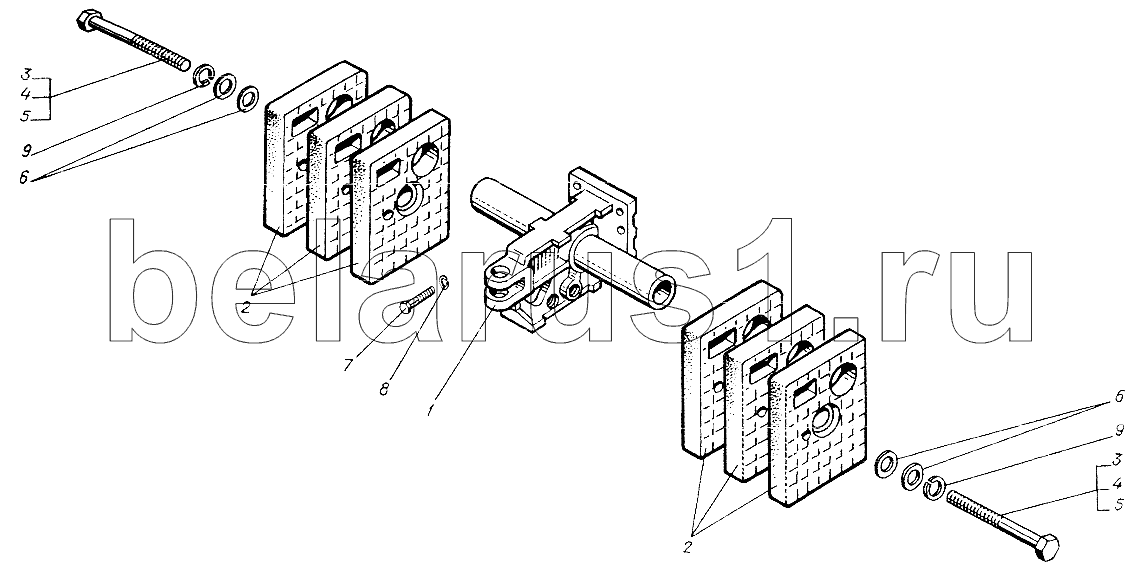 3
4
5
9
6
2
7
8
1
belarus1.ru
6
9
3
4
5
2