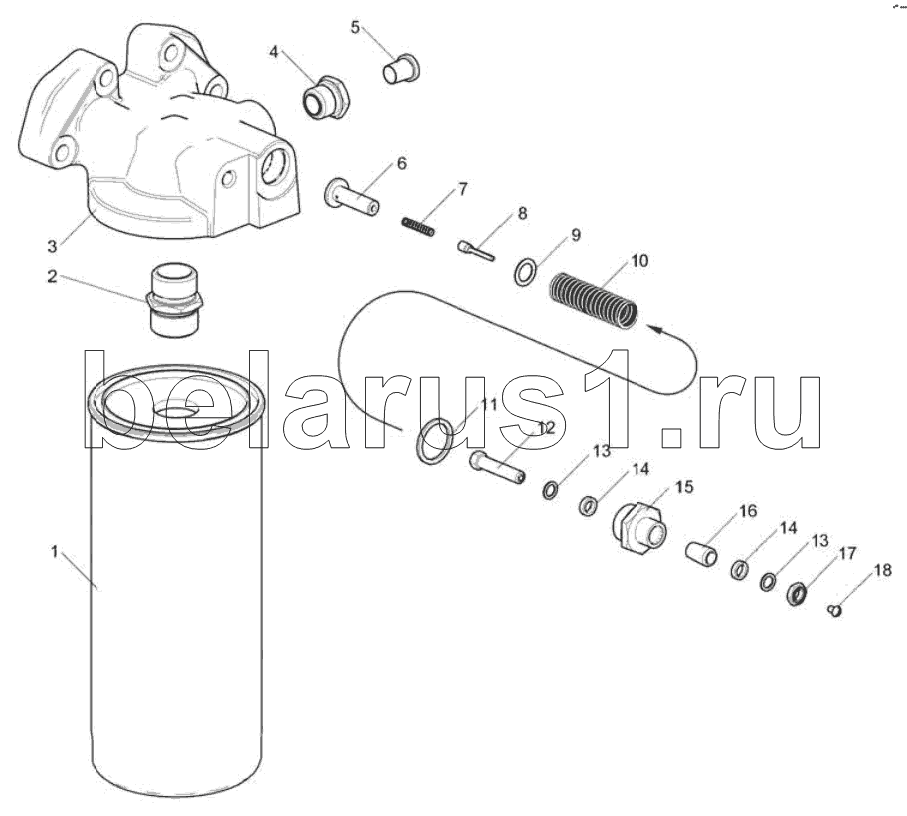 5
4
6
7
8
9
10
3
2
belarus1.ru
11
12
13
14
15
16
14
13
17
18
1