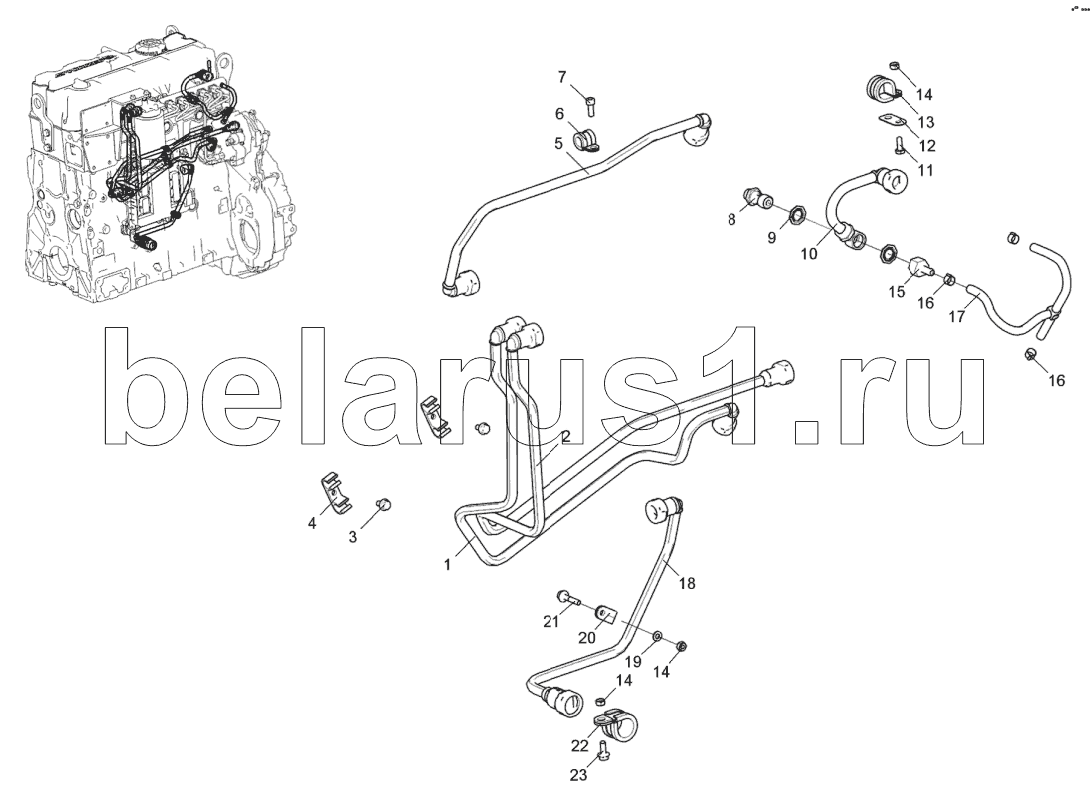 7
6
5
14
13
12
11
8
9
10
15
16
17
16
belarus1.ru
2
4
3
1
18
21
20
19
14
14
22
23