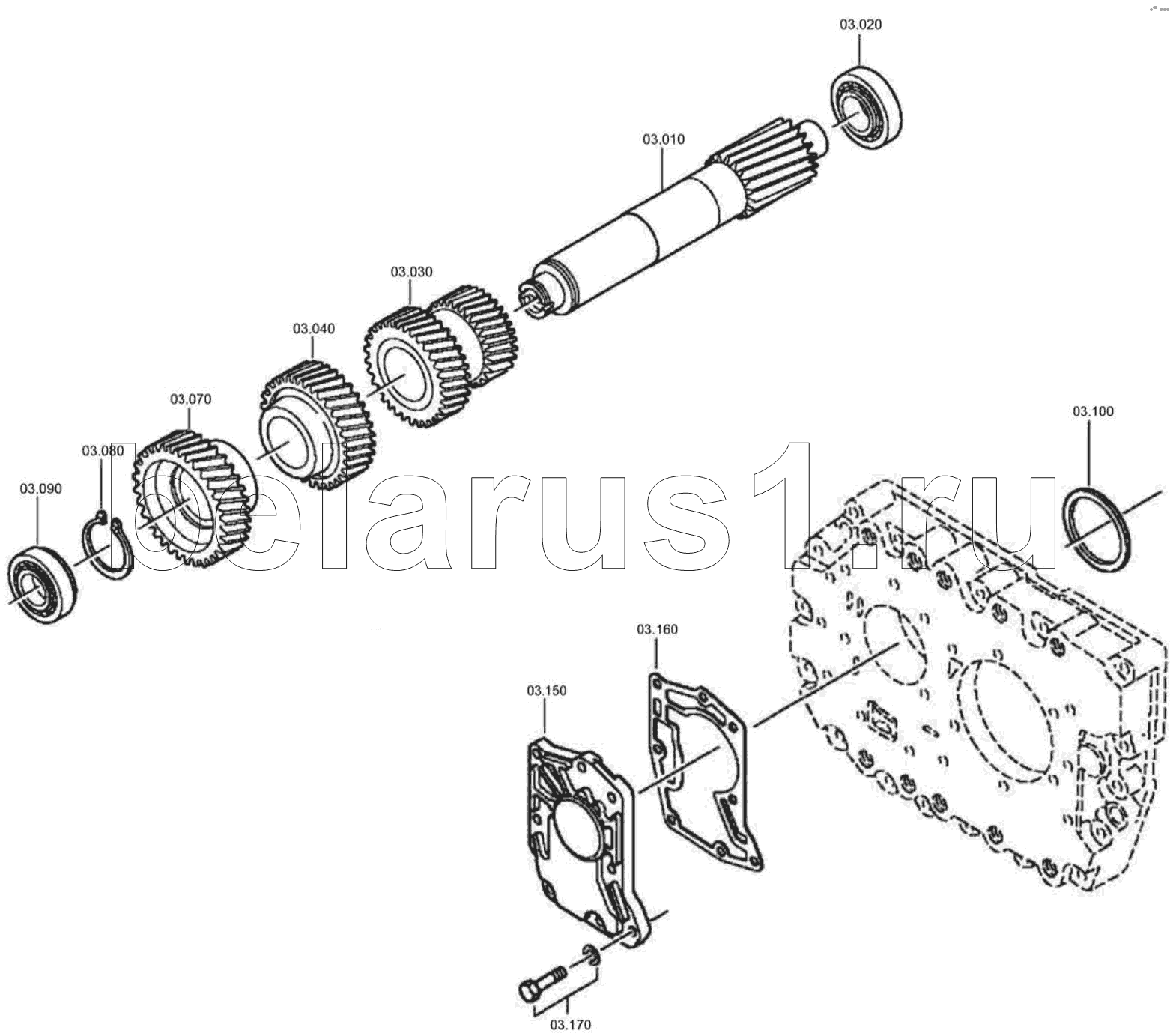 03.020

03.010

03.030

03.040

03.070

03.080

03.090

03.100

belarus1.ru

03.160

03.150

03.170