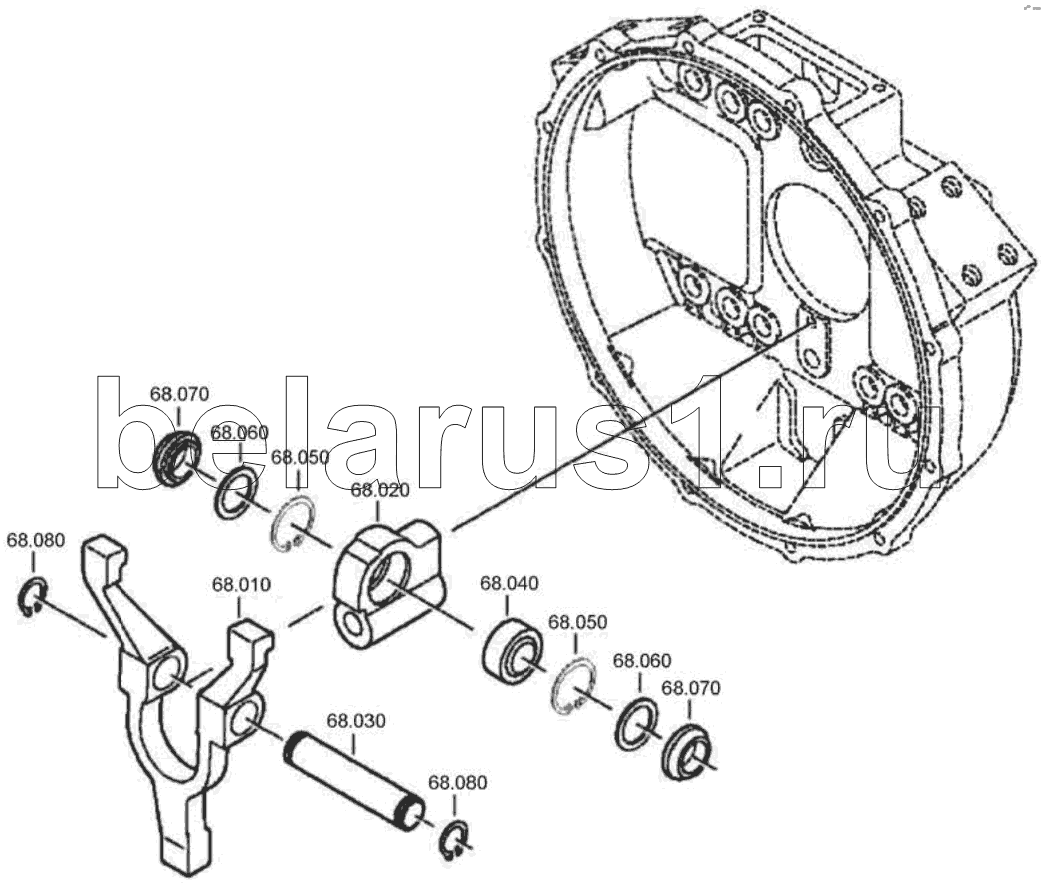 belarus1.ru

68.070
68.060
68.050
68.020
68.080
68.010
68.040
68.050
68.060
68.070
68.030
68.080