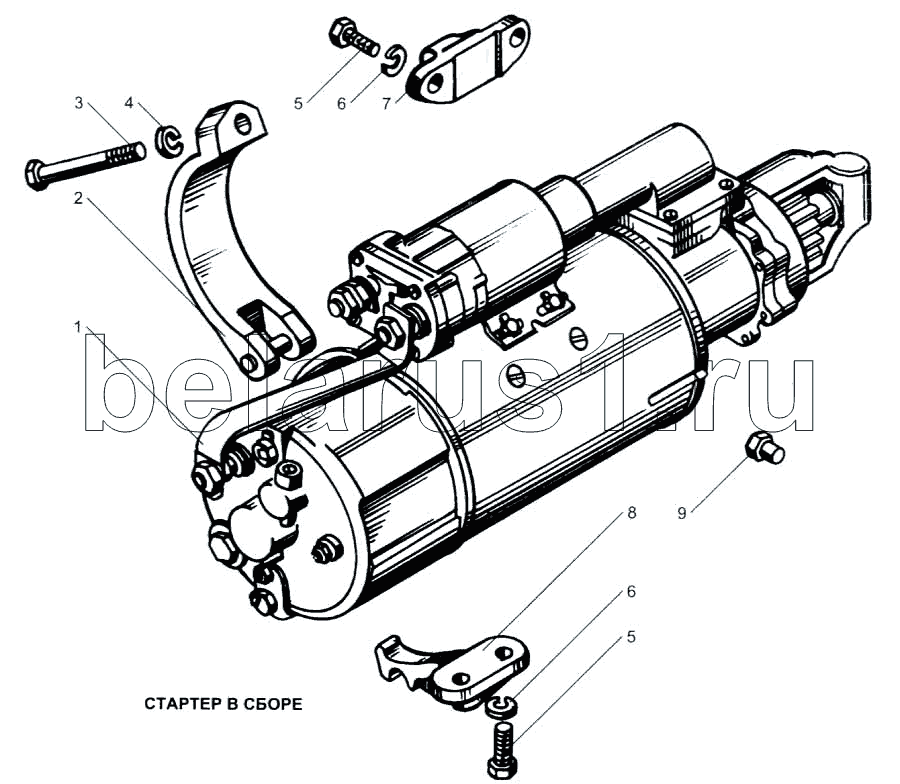 5
6
7
3
4
2
1
belarus1.ru
9
8
6
5
СТАРТЕР В СБОРЕ