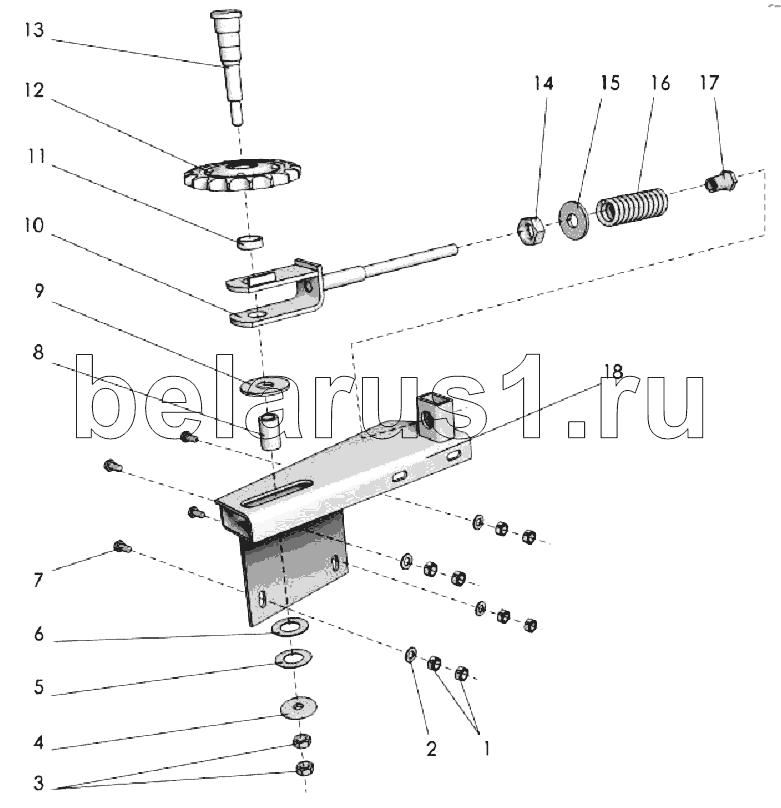 13
12
11
10
9
8
7
6
5
4
3
14
15
16
17
18
belarus1.ru
2
1