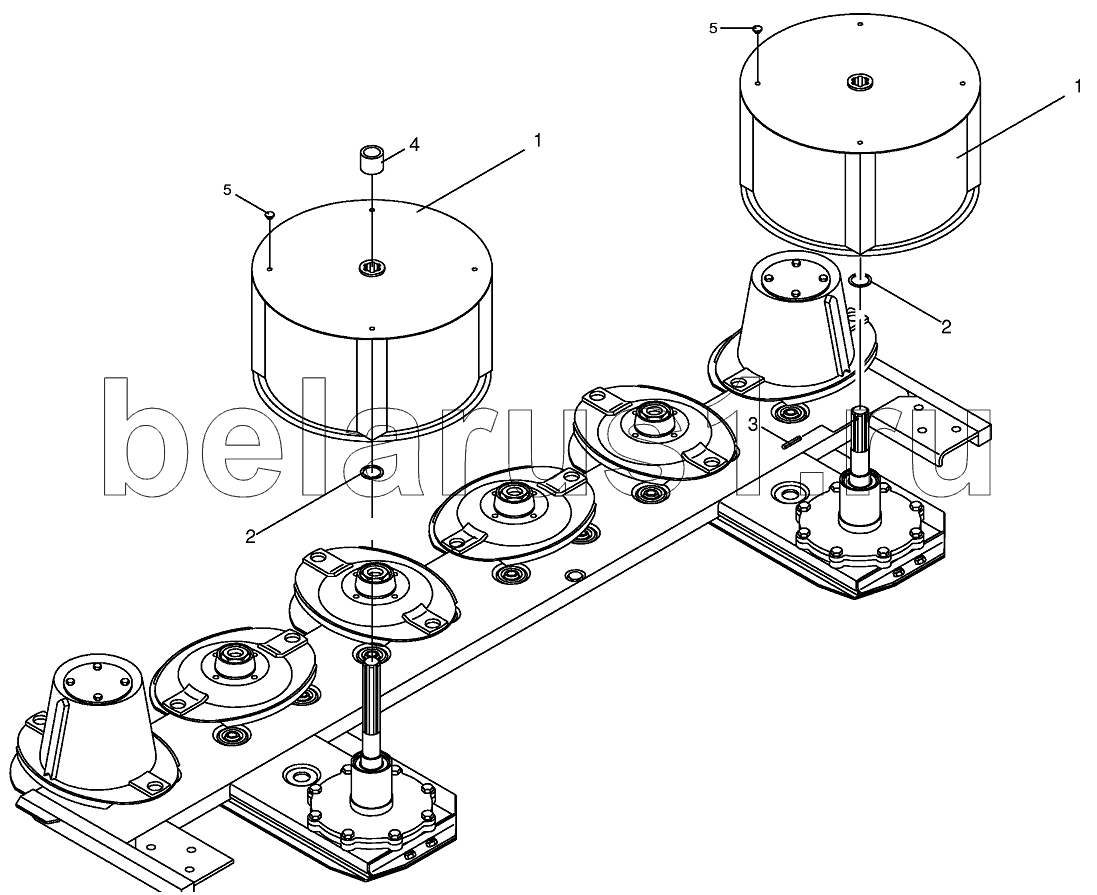 5
1
4
1
5
2
belarus1.ru
3
2