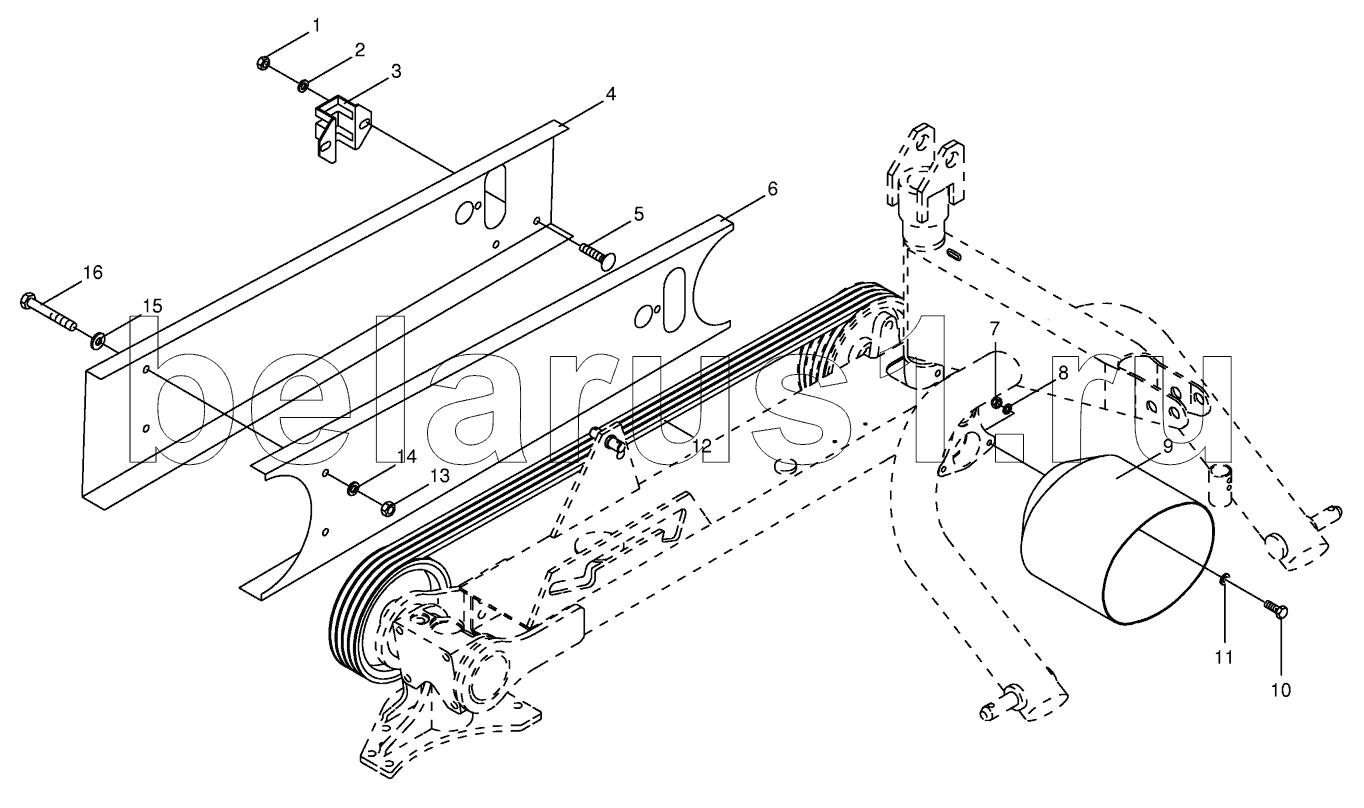 1
2
3
4
5
6
16
15
7
8
9
12
14
13
11
10
belarus1.ru