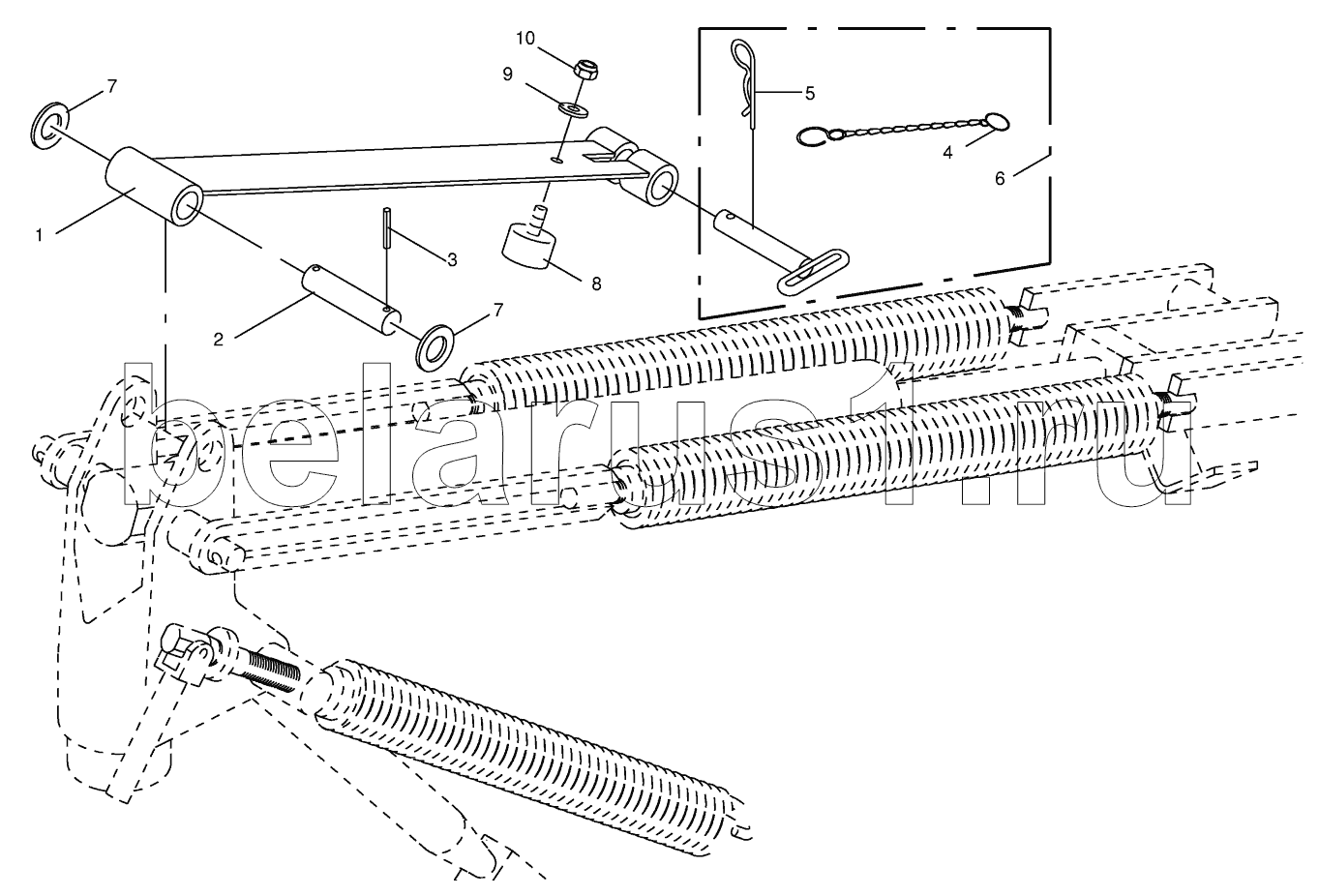 10
9
7
5
4
6
1
3
8
2
7
belarus1.ru