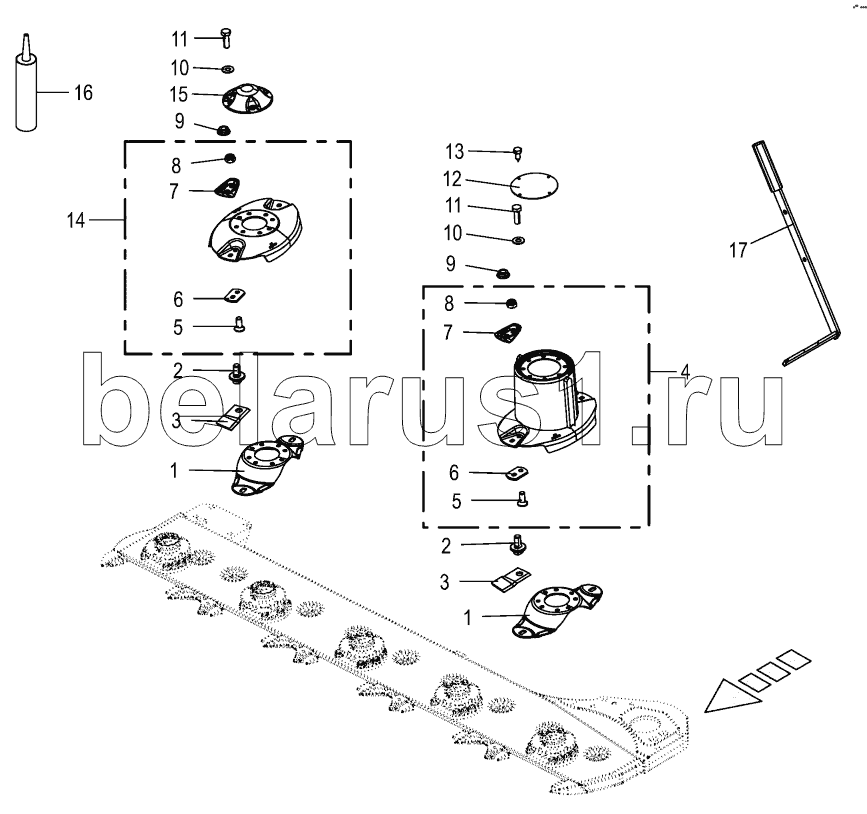 11
10
15
9
16
8
7
14
6
5
2
3
1
13
12
11
10
9
8
7
4
6
5
2
3
1
17
belarus1.ru