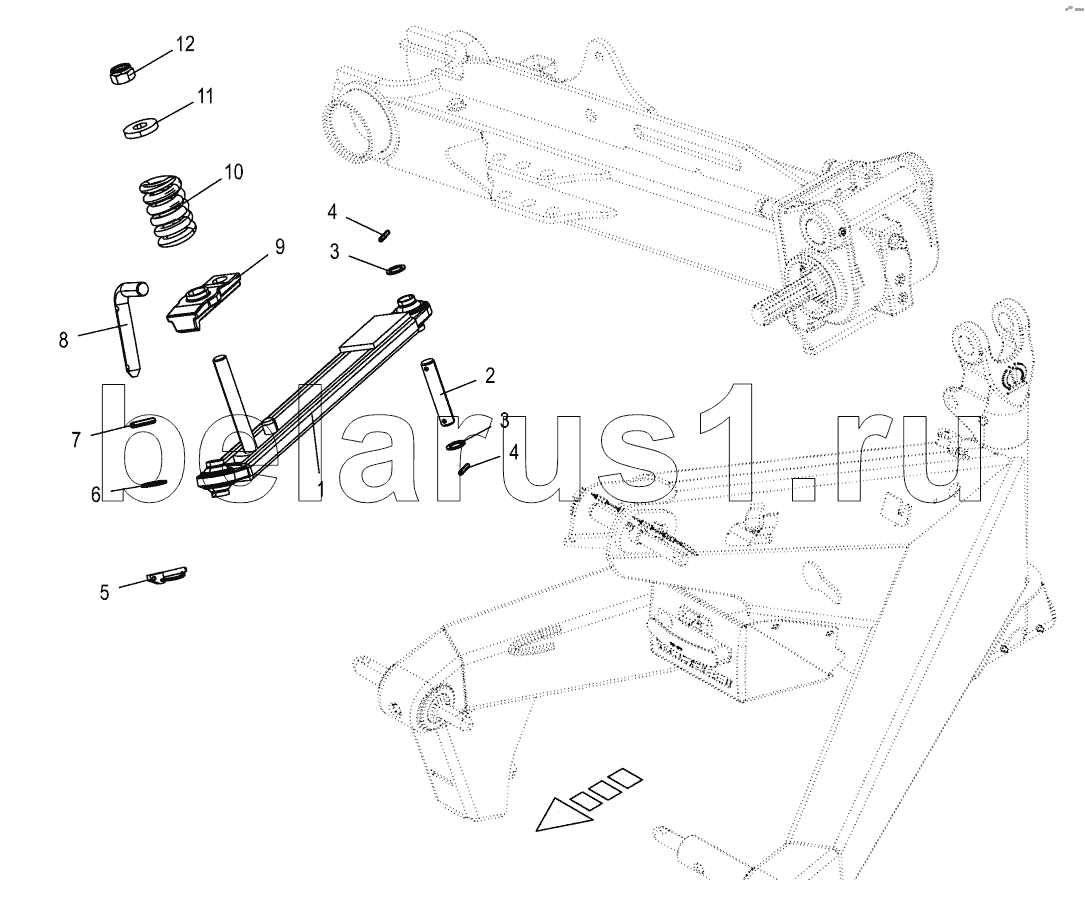 12
11
10
4
3
9
8
2
7
3
4
6
1
5
belarus1.ru