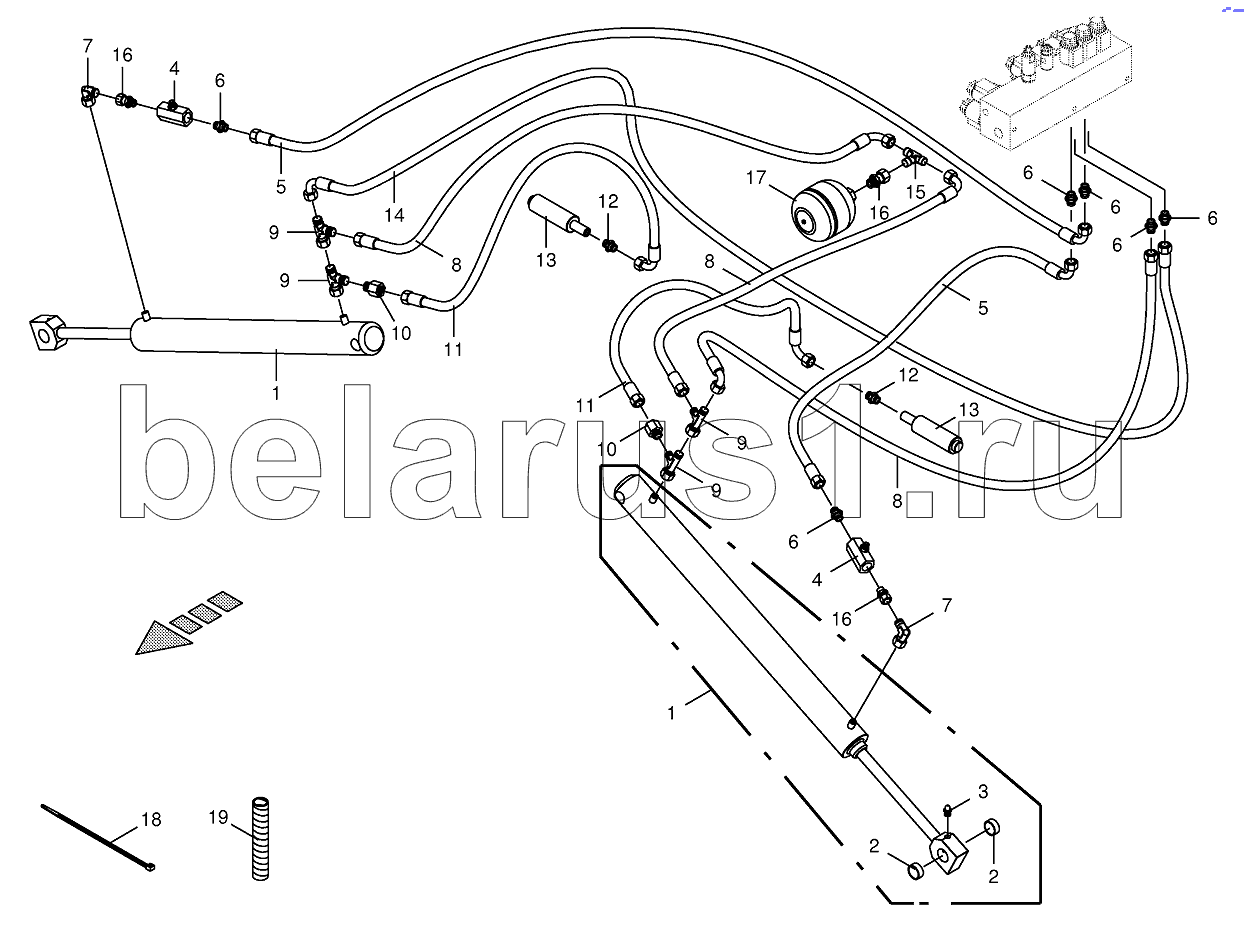 7
16
4
6
5
14
9
8
9
10
11
1
13
12
17
16
15
6
6
6
6
8
5
11
10
9
9
12
13
8
6
4
16
7
1
3
2
2
18
19
belarus1.ru