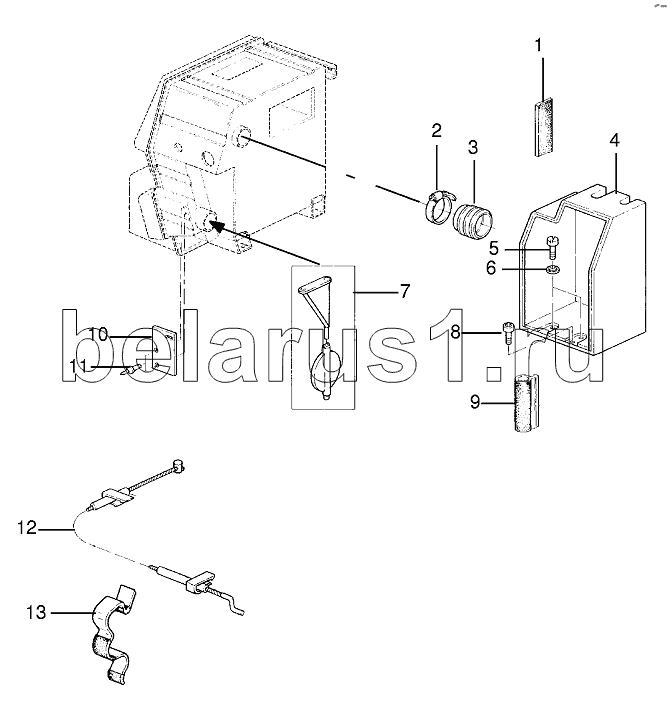 1
2
3
4
5
6
7
8
9
10
11
12
13
belarus1.ru