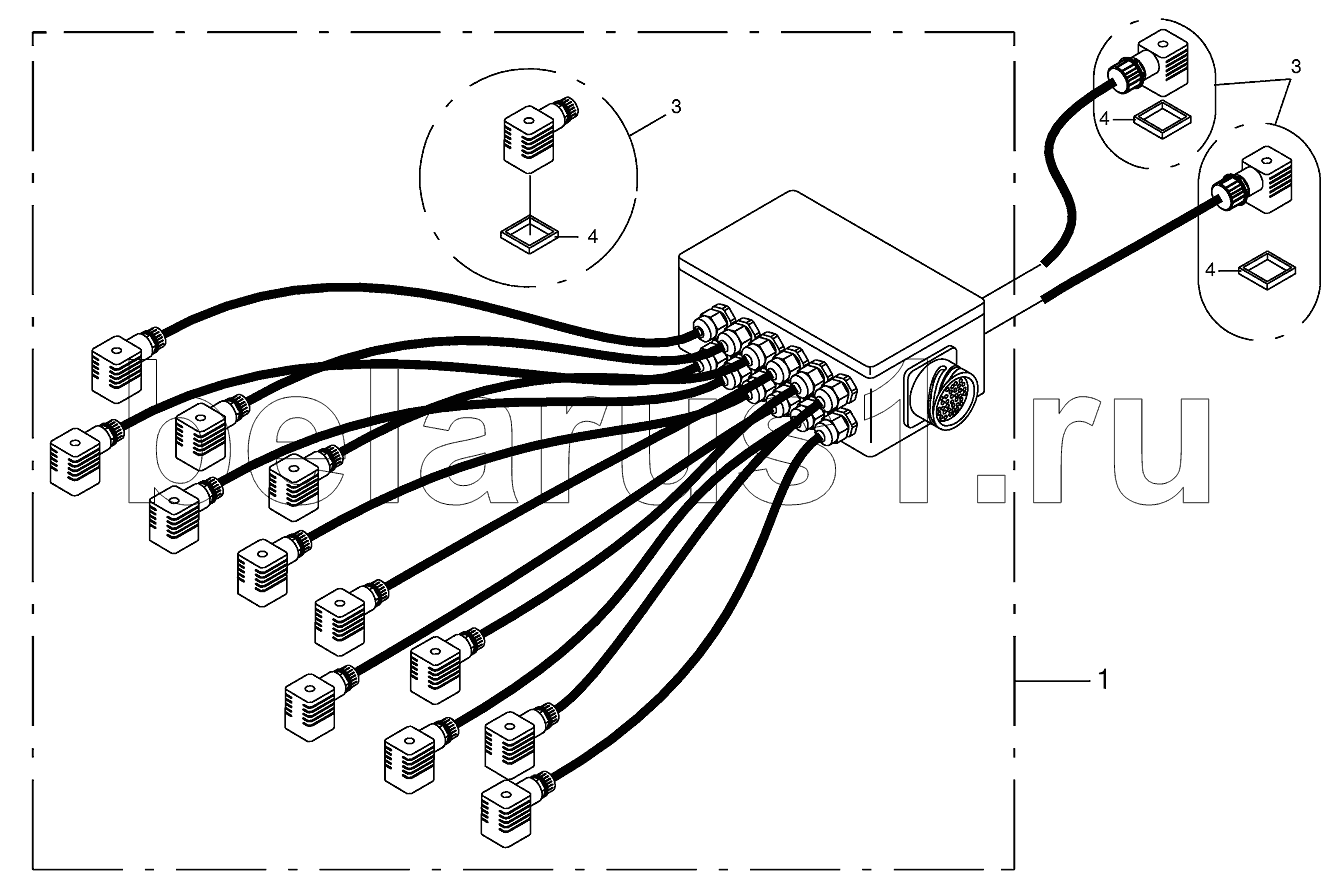 3
4
3
4
4
belarus1.ru
1