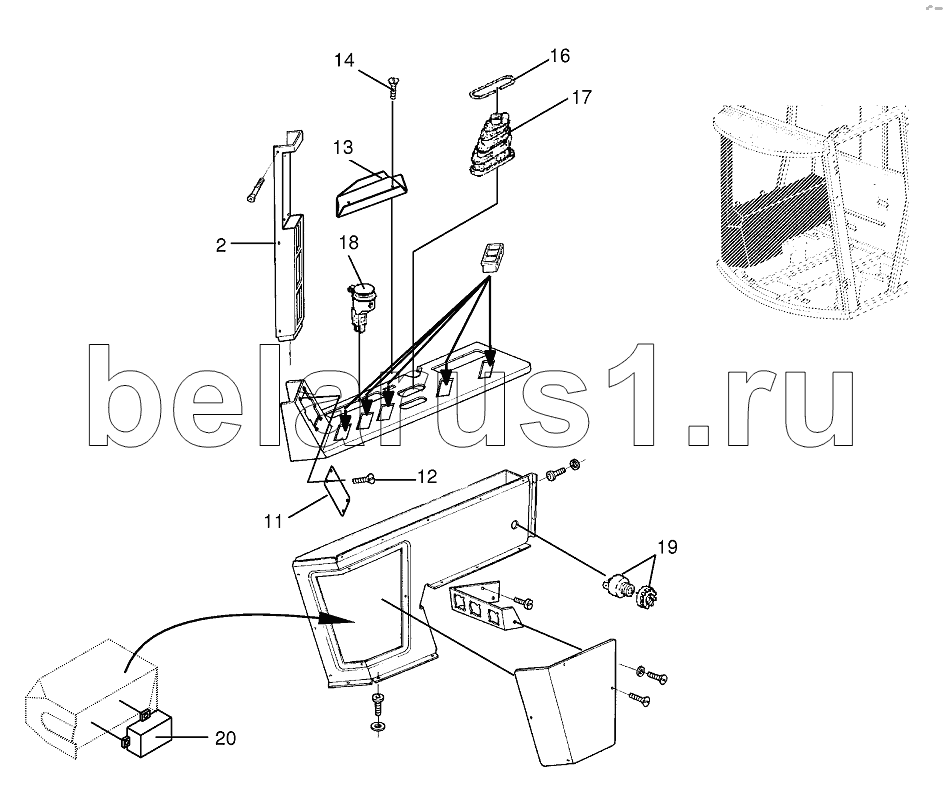 14
16
17
13
2
18
belarus1.ru
12
11
19
20