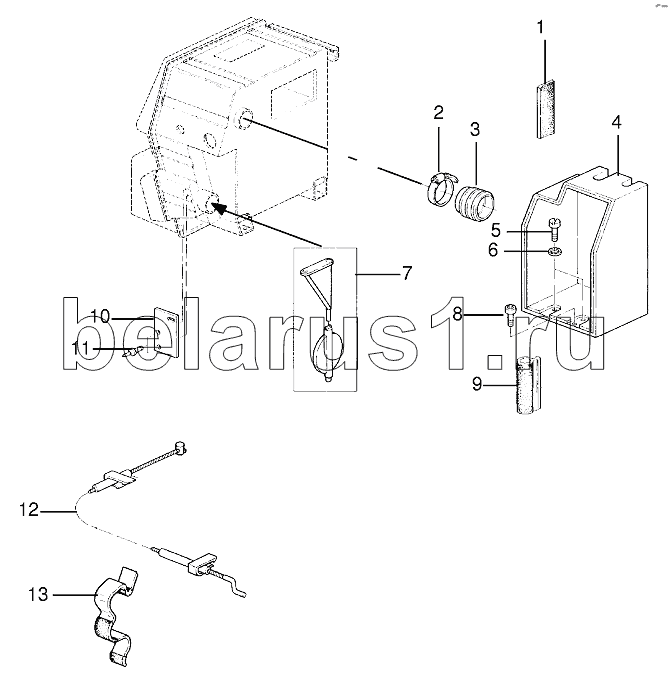 1
2
3
4
5
6
7
8
9
10
11
12
13

belarus1.ru