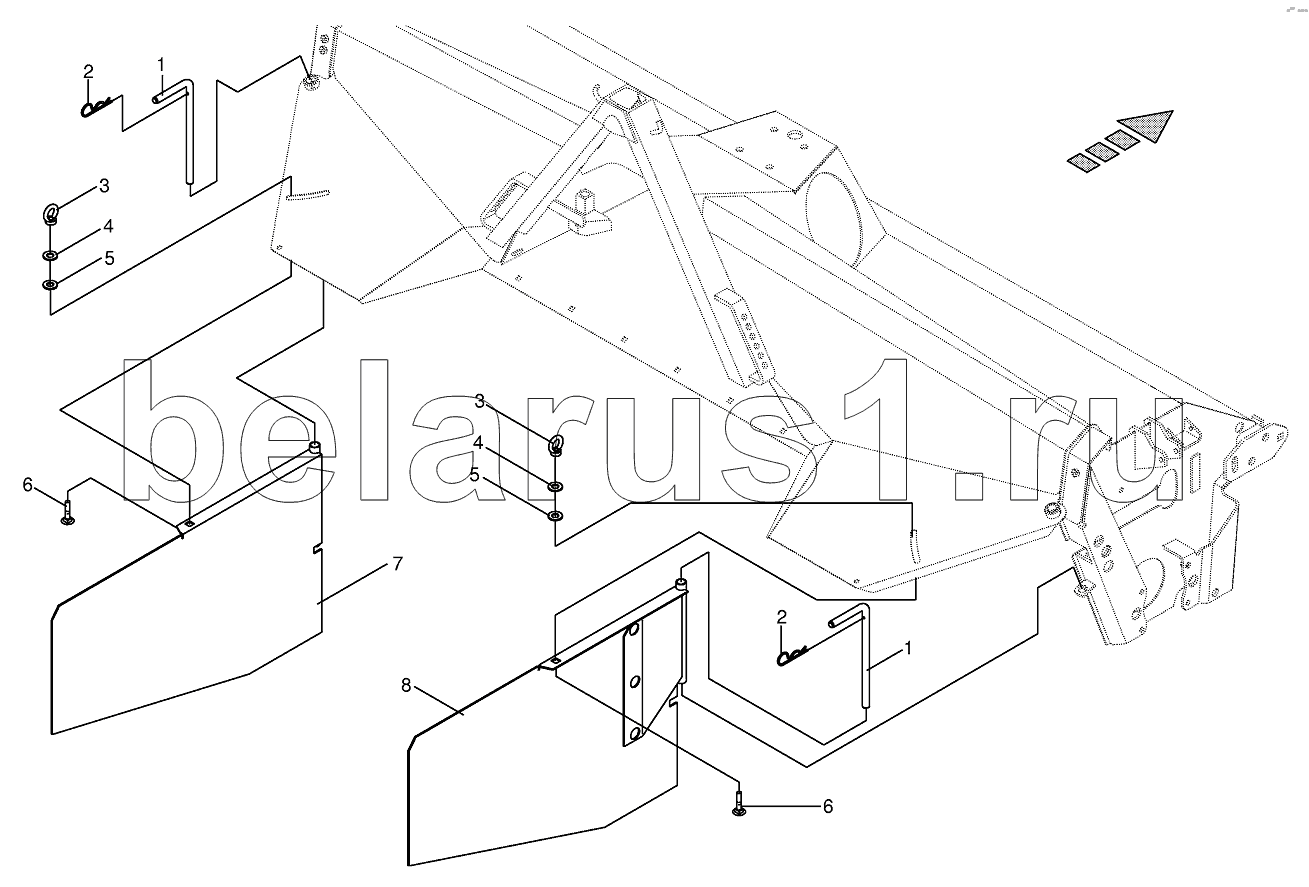 2
1
3
4
5
belarus1.ru
3
4
5
6
7
2
1
8
6