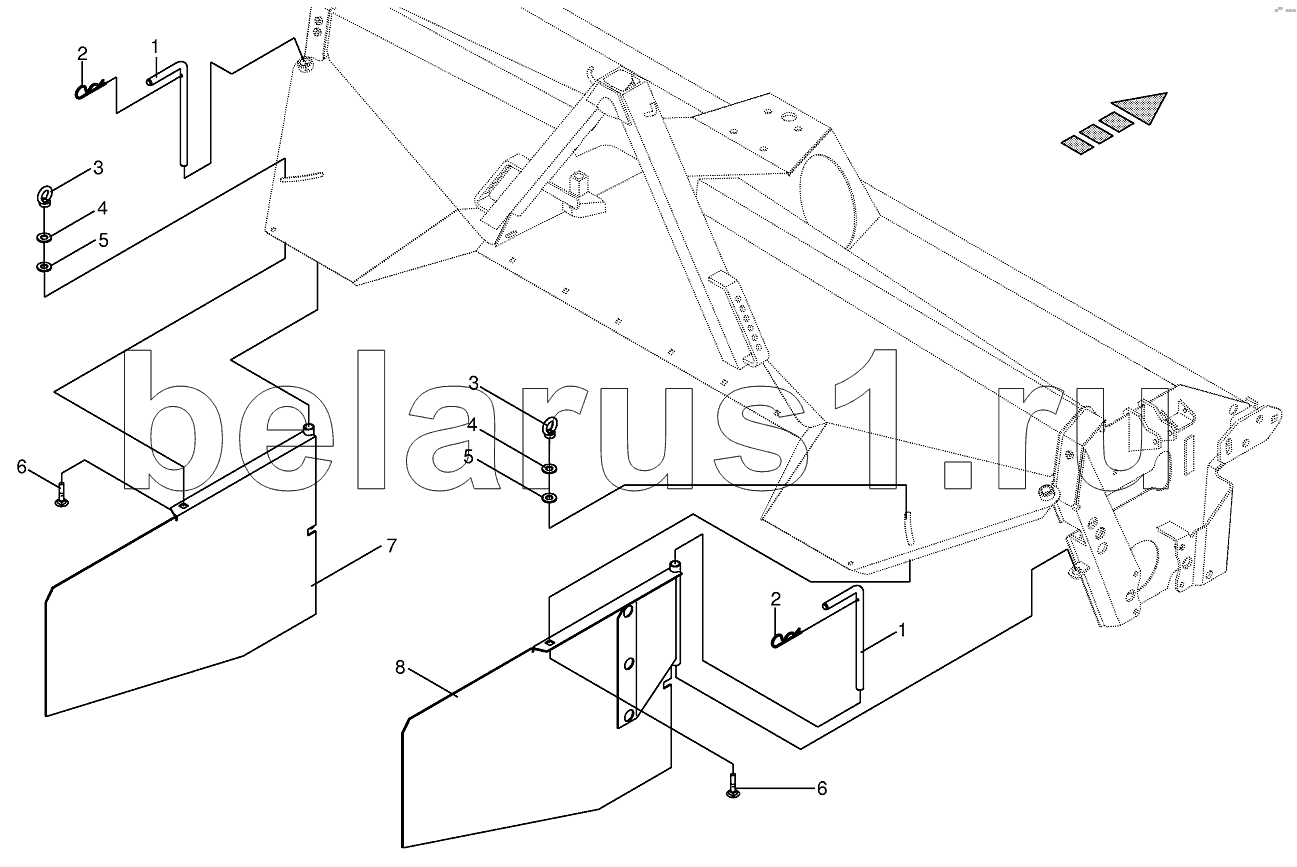 2
1
3
4
5
belarus1.ru
3
4
5
6
7
2
1
8
6