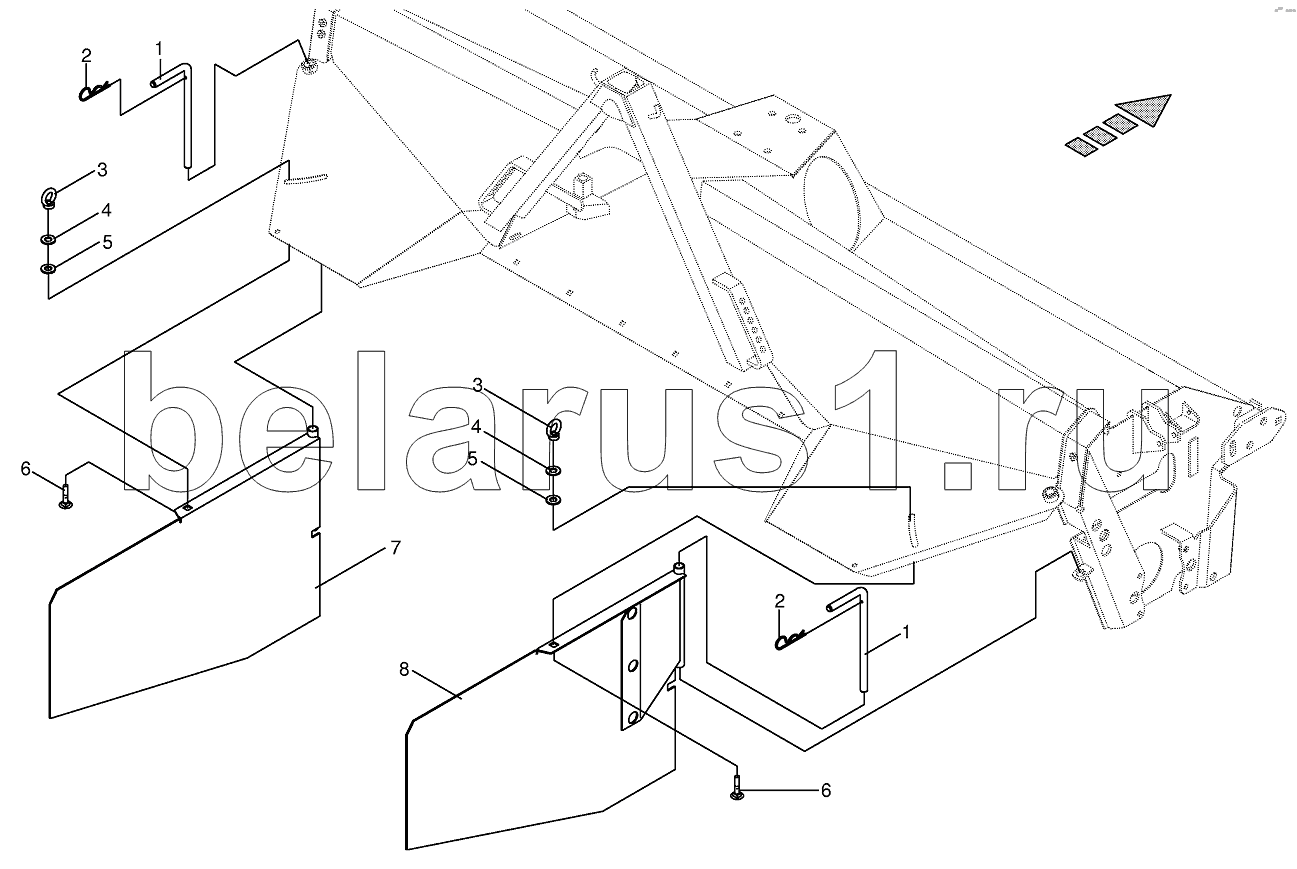 2
1
3
4
5
belarus1.ru
3
4
5
6
7
2
1
8
6