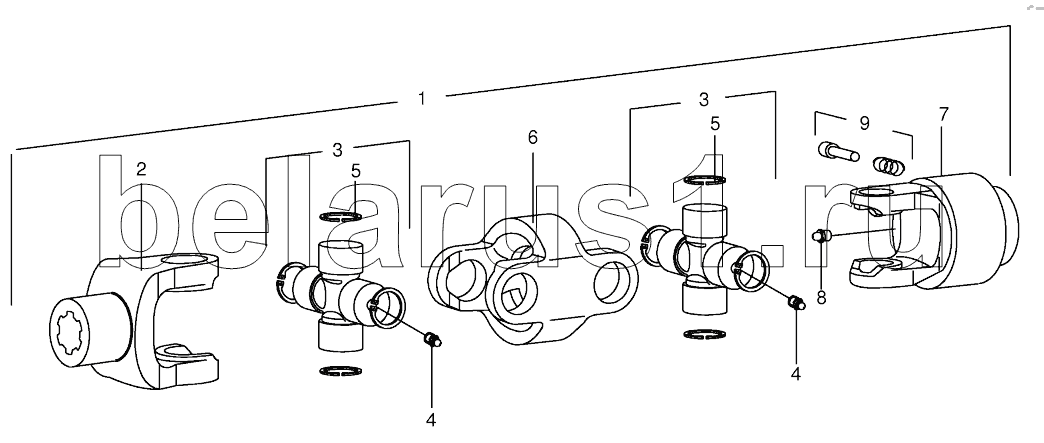 1
2
3
5
6
3
5
9
7
8
4
4
belarus1.ru