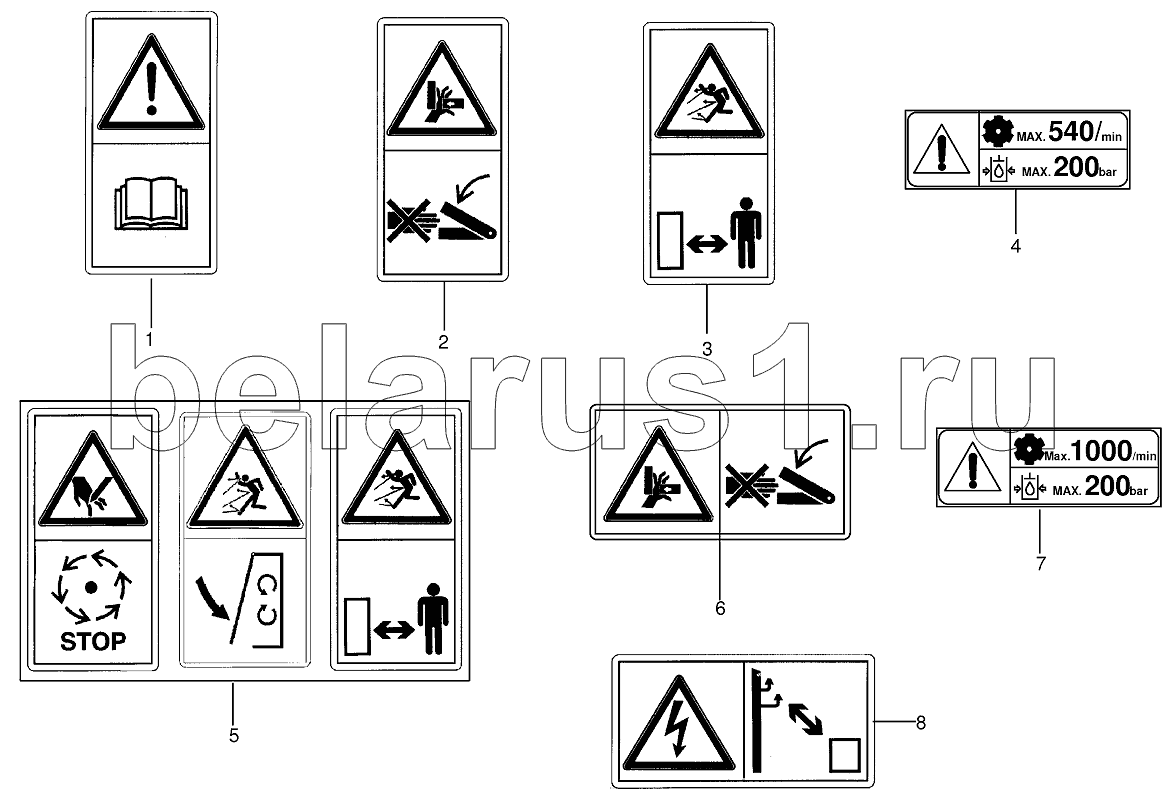 1

2

3

MAX. 540/min
MAX. 200bar

4

belarus1.ru

STOP

5

6

Max. 1000/min
MAX. 200bar

7

8