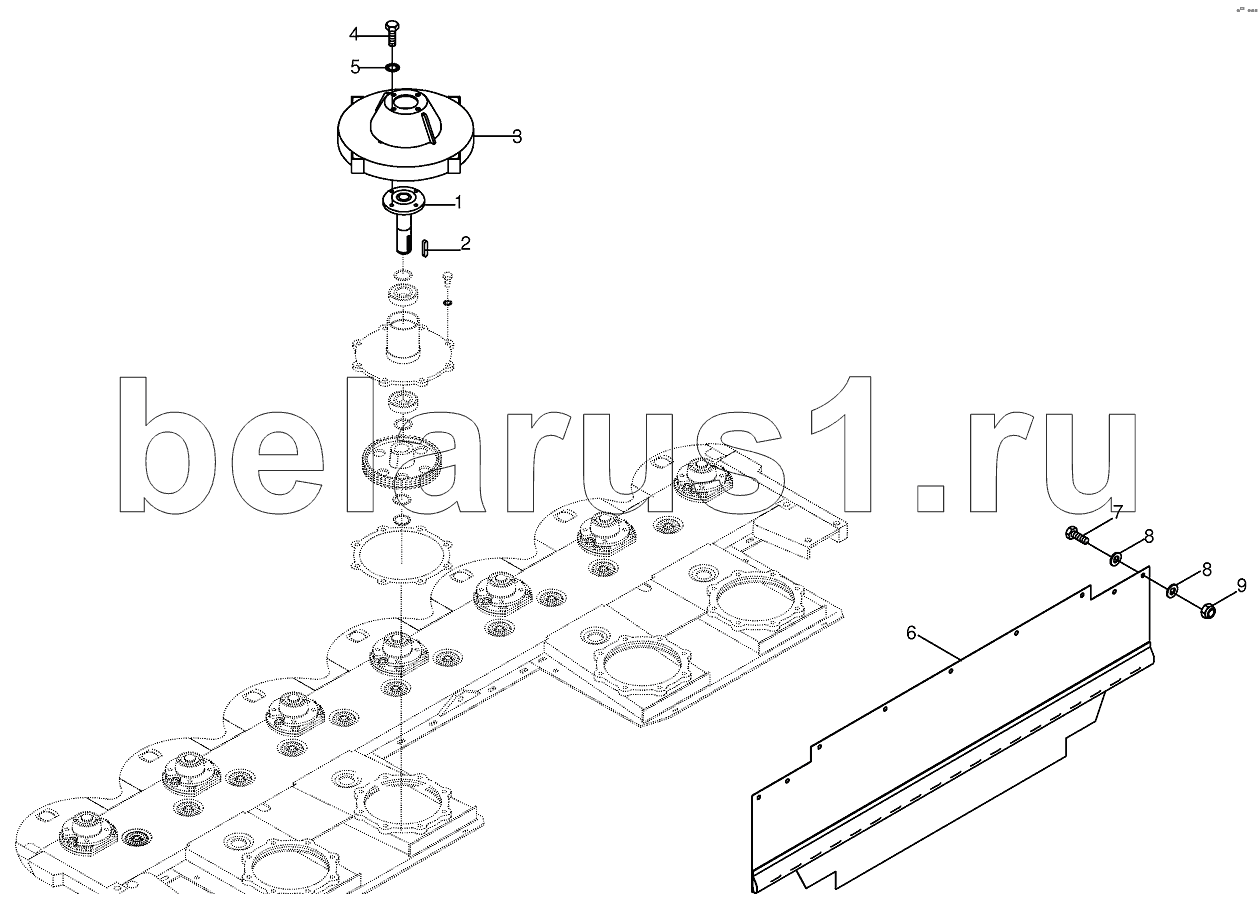 4
5
3
1
2
belarus1.ru
7
8
8
9
6