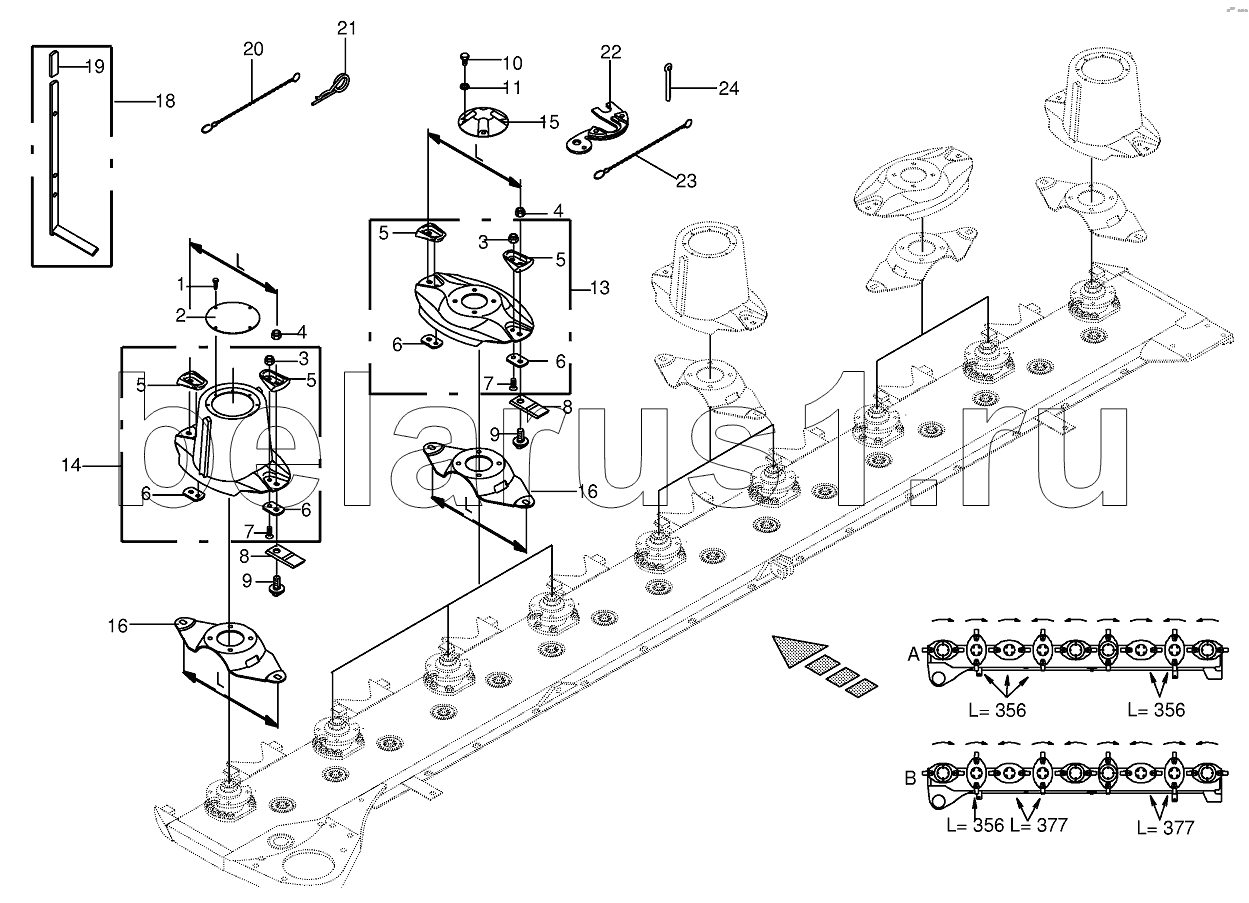 19
18
20
21
10
11
15
22
24
23
L
4
5
3
5
13
6
6
7
8
9
16
L
L
1
2
4
3
5
5
14
6
6
7
8
9
16
L
belarus1.ru
A
L= 356
L= 356
B
L= 356 L= 377
L= 377