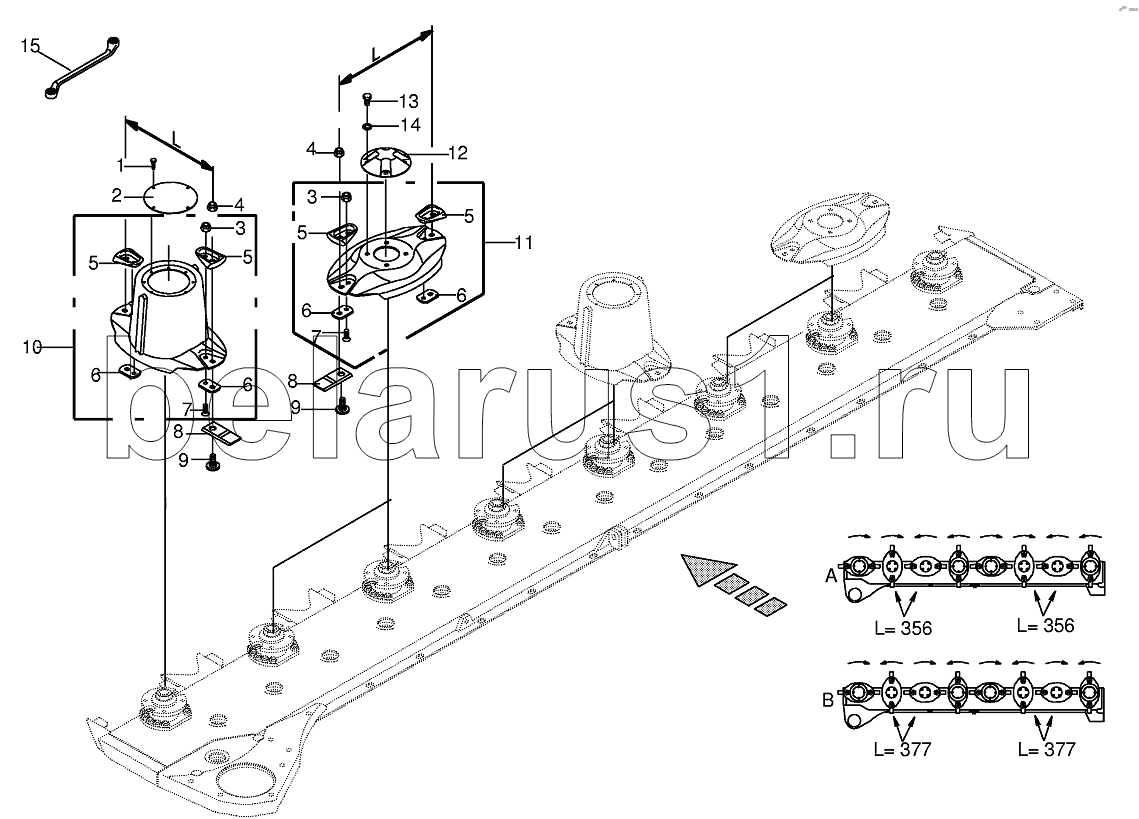 15
L
1
2
4
3
5
5
10
6
6
7
8
9
L
13
14
4
12
3
5
5
11
6
6
7
8
9
belarus1.ru
A
L= 356
L= 356
B
L= 377
L= 377