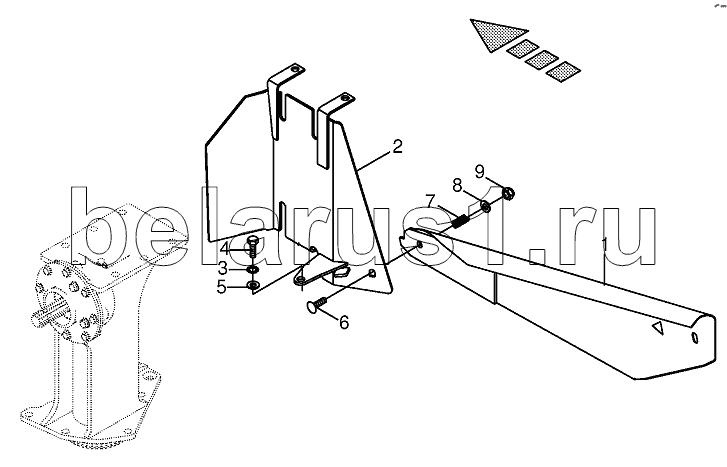 belarus1.ru

2

9

8

7

1

4

3

5

6