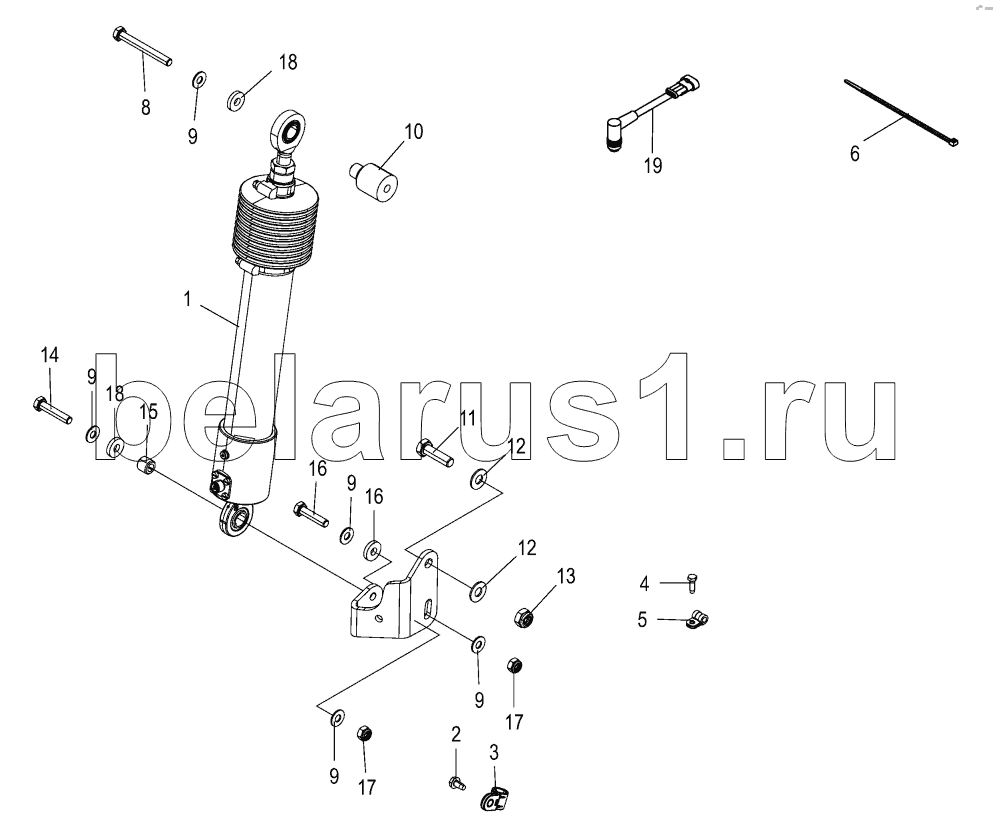 8
9
18
10
19
6
1
14
9
18
15
belarus1.ru
11
12
16
9
16
12
13
4
5
9
17
9
17
2
3