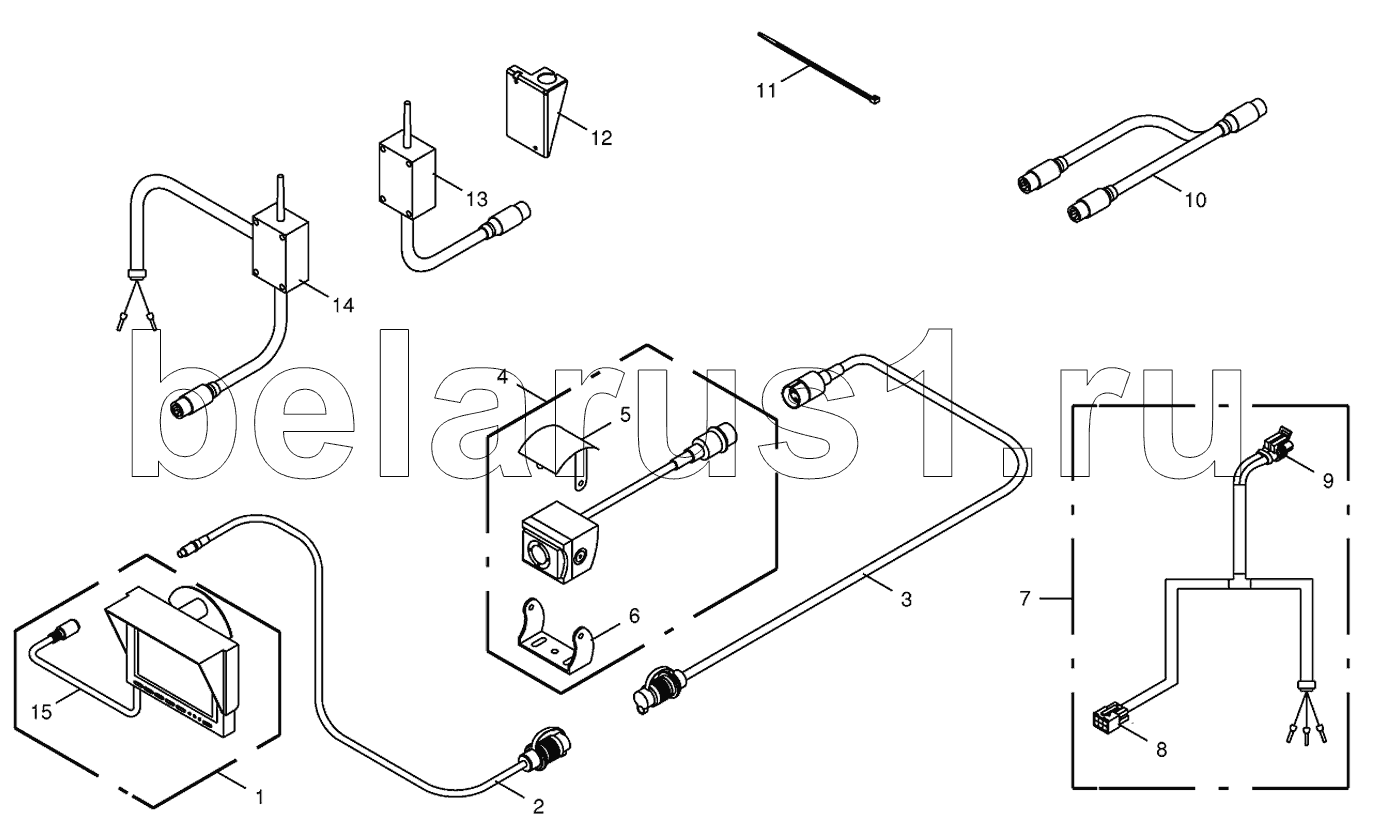 11
12
13
10
14
belarus1.ru
4
5
9
3
7
6
15
8
1
2