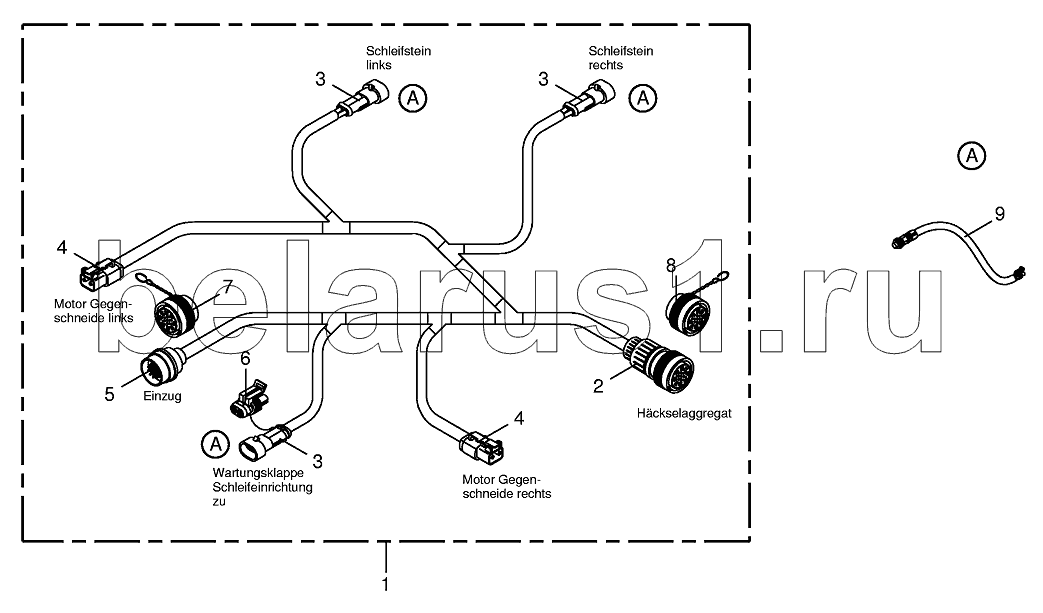 Schleifstein links

3

A

Schleifstein rechts

3

A

A

9

4

Motor Gegenschneide links

7

8

belarus1.ru

5

Einzug

6

2

Häckselaggregat

A

3

Wartungsklappe Schleifeinrichtung zu

4

Motor Gegenschneide rechts

1