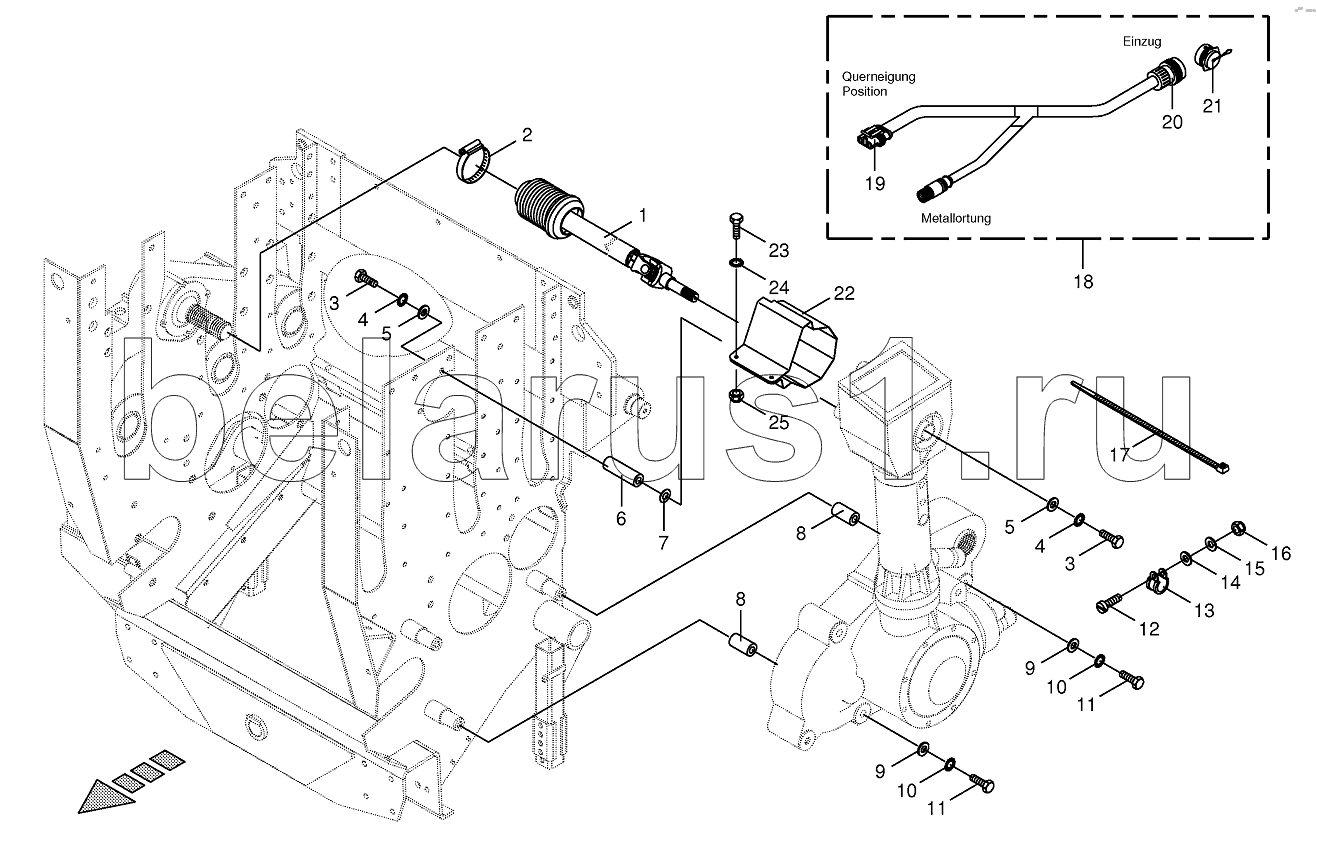 Einzug
Querneigung
Position
21
20
19
Metallortung
18
2
1
23
24
22
3
4
5
25
belarus1.ru
17
6
7
8
5
4
3
16
15
14
13
12
8
9
10
11
9
10
11