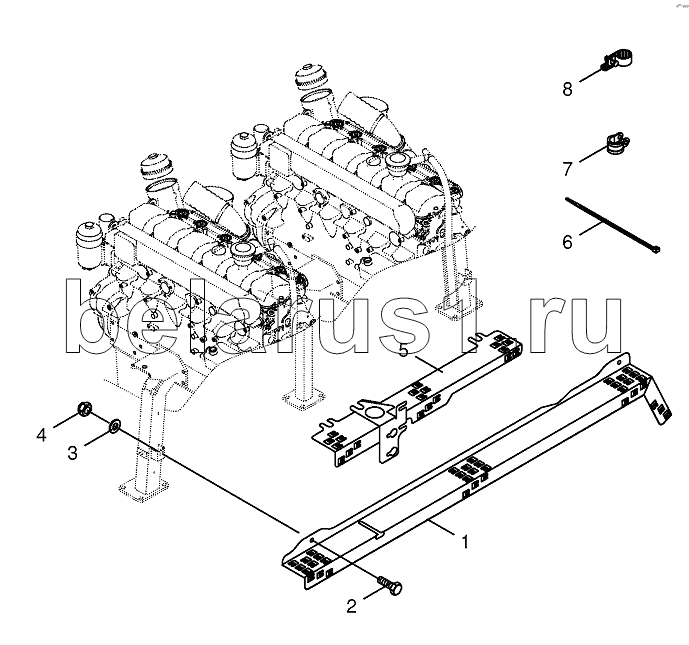 8
7
6
belarus1.ru
5
4
3
1
2