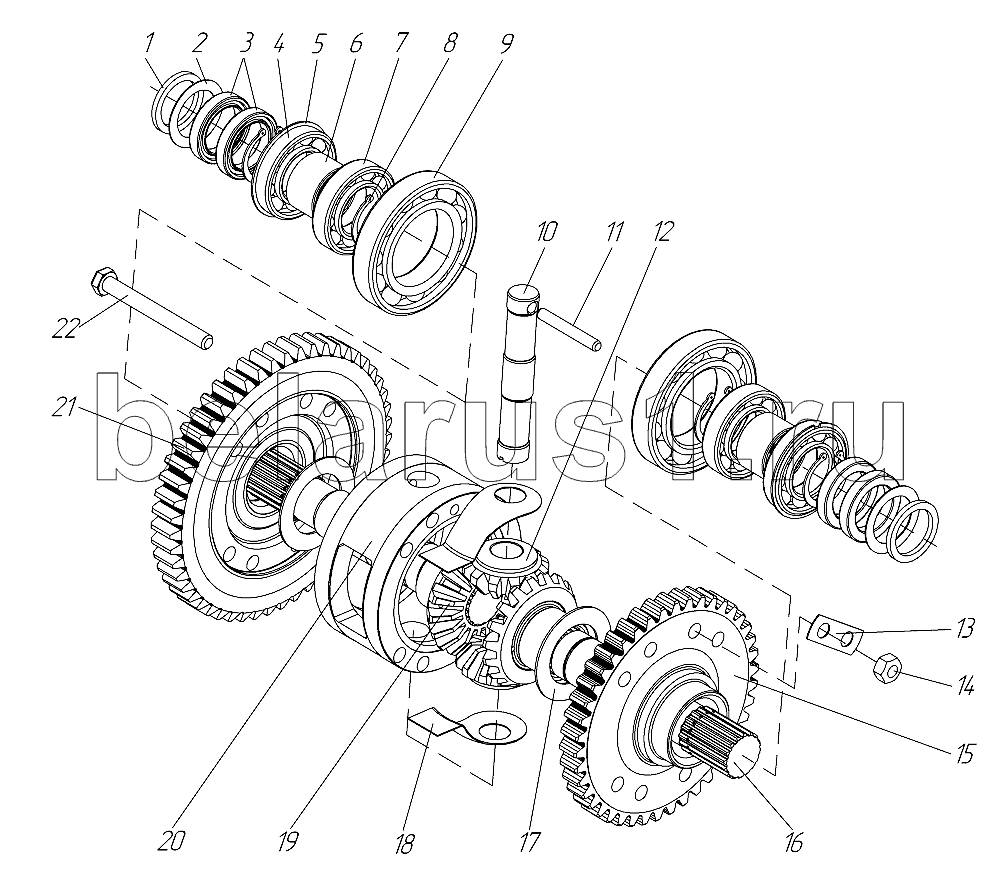 1 2 3 4 5 6 7 8 9
10 11 12
22
21
belarus1.ru
13
14
15
20 19 18 17 16