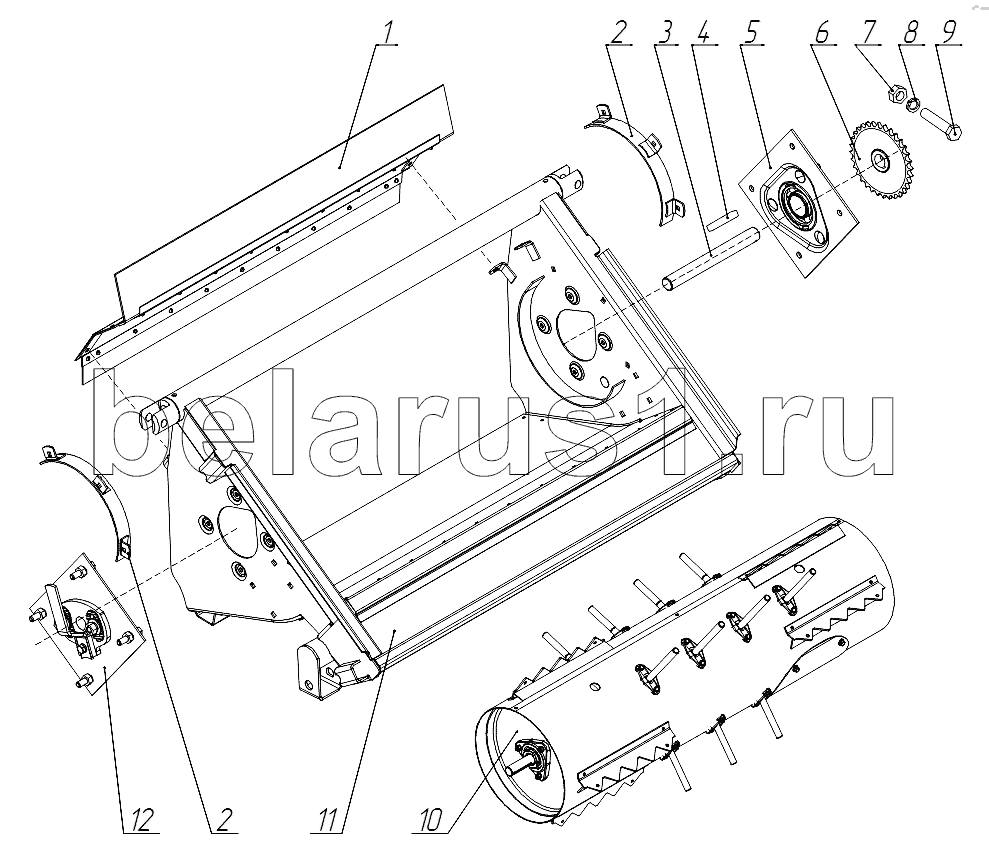 1
2 3 4 5 6 7 8 9
belarus1.ru
12 2 11 10