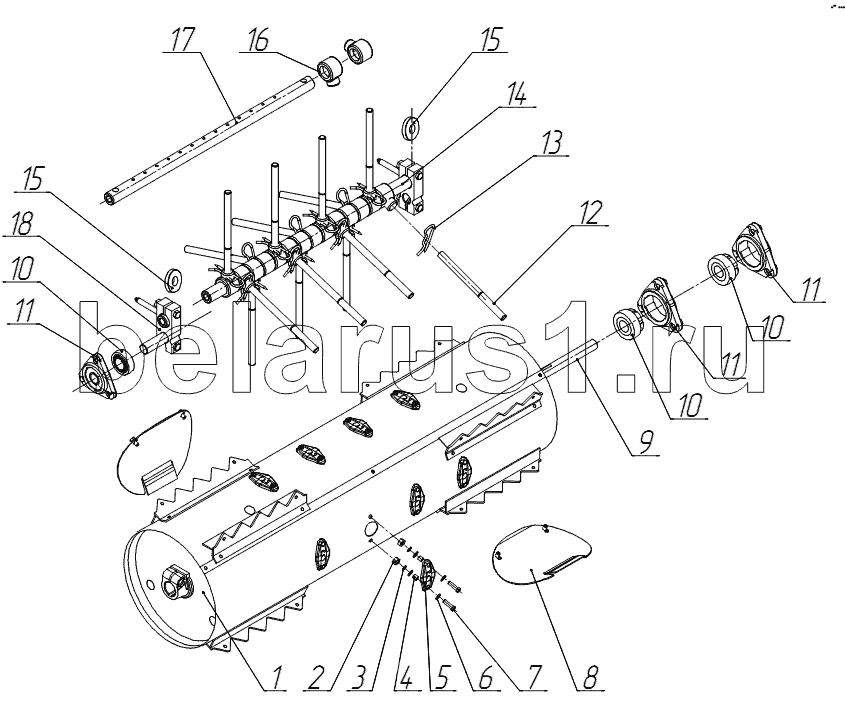 17
16
15
14
13
12
15
18
10
11
11
10
11
10
9
belarus1.ru
1
2
3
4
5
6
7
8