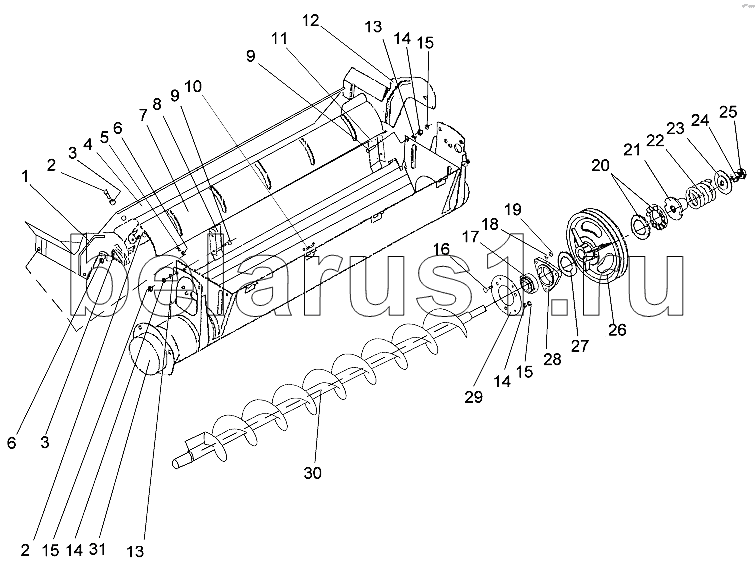 12
13
14
15
11
9
10
9
8
7
6
5
4
3
2
1
25
24
23
22
21
20
19
18
17
16
belarus1.ru
26
27
28
14
15
29
30
6
3
2
15
14
31
13