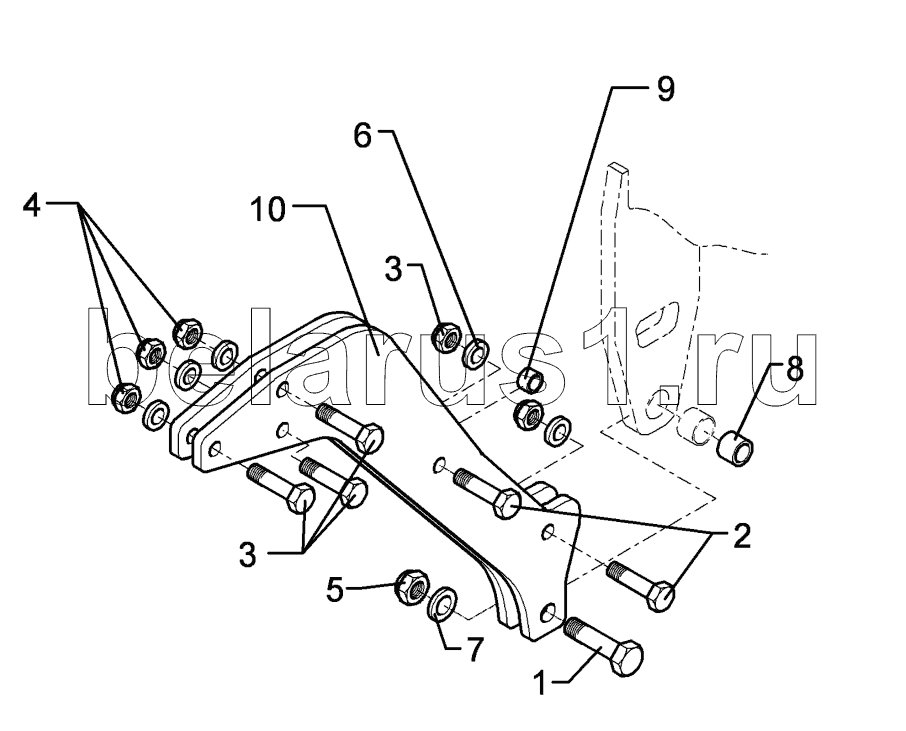 9
6
4
10
3
belarus1.ru
8
2
3
5
7
1