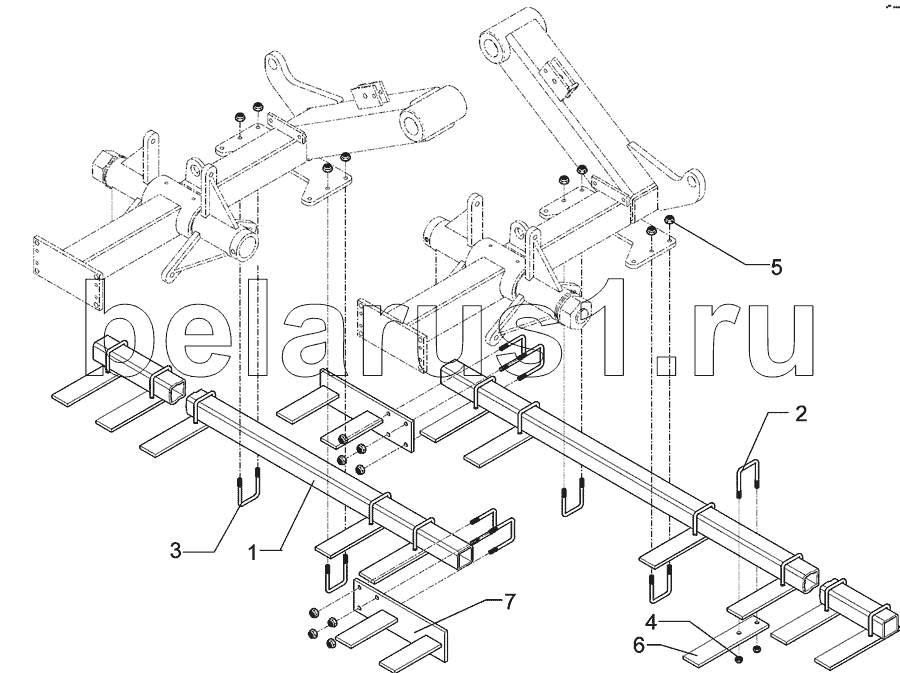 belarus1.ru

5
2
3
1
7
4
6