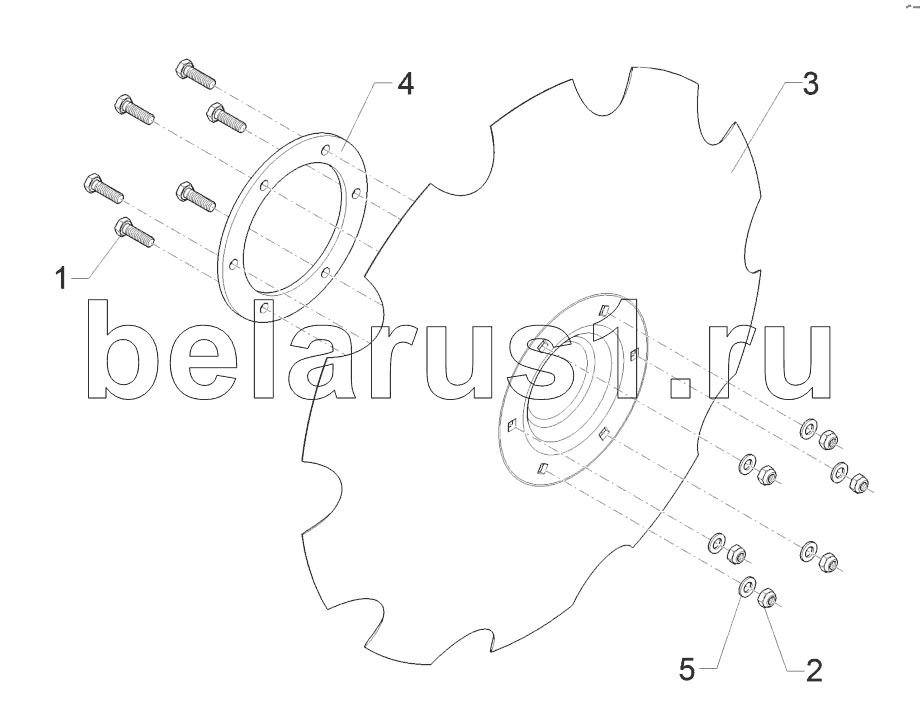 4
3
1
belarus1.ru
5
2