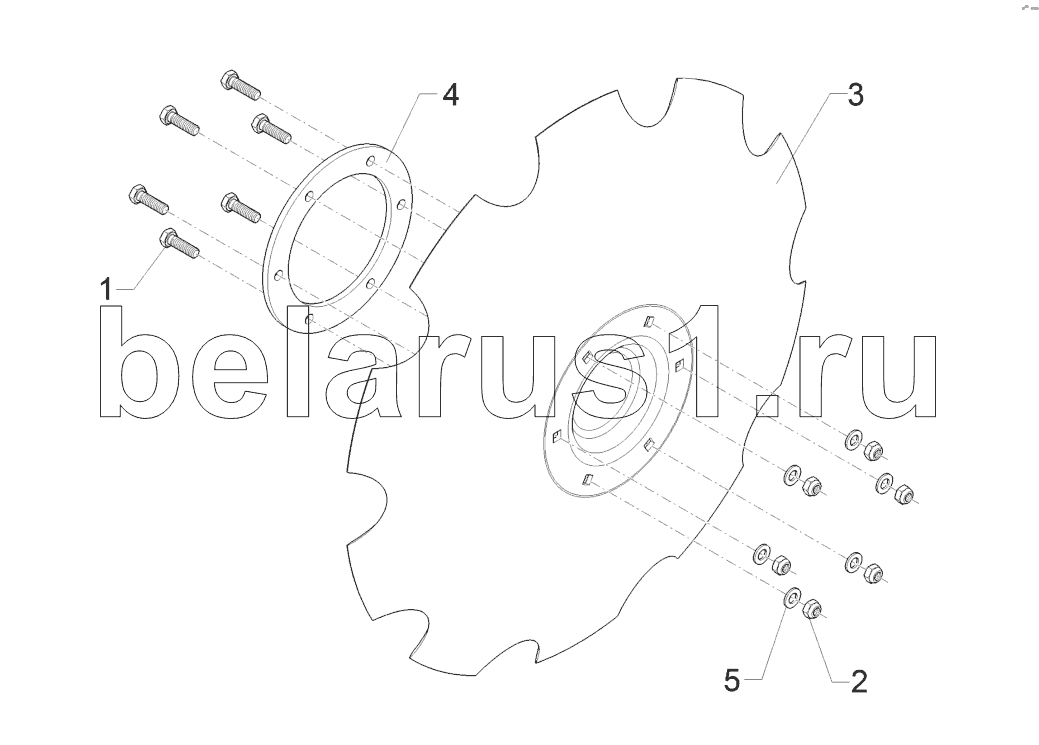 4
3
1
belarus1.ru
5
2