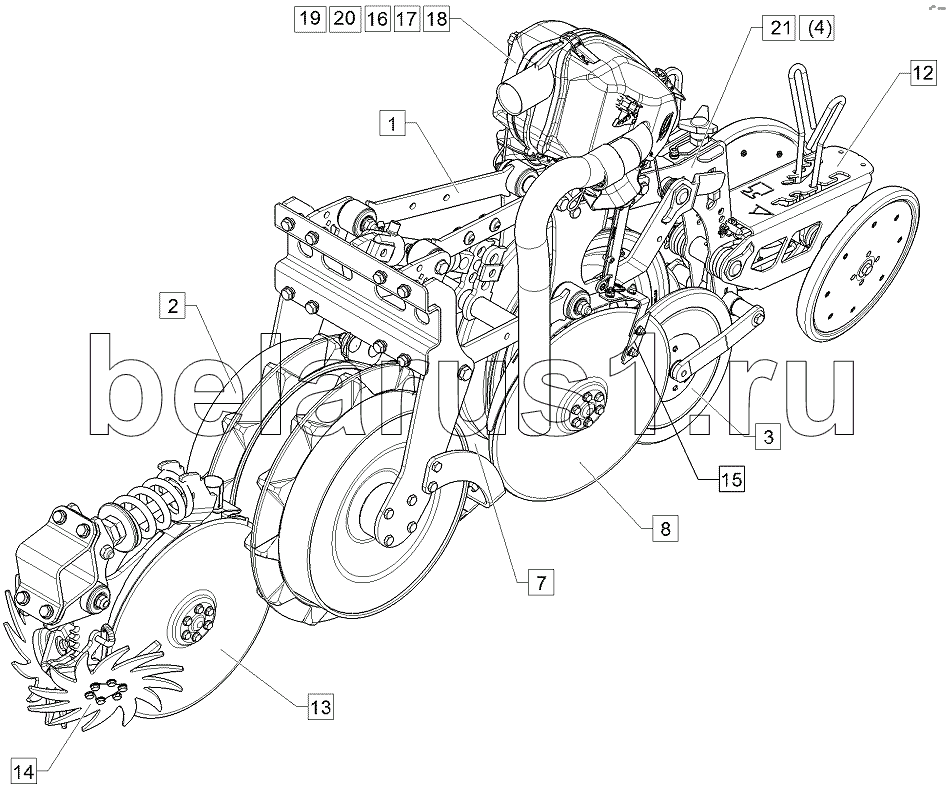 19 20 16 17 18

21 (4)

12

1

2

belarus1.ru

3

15

8

7

13

14