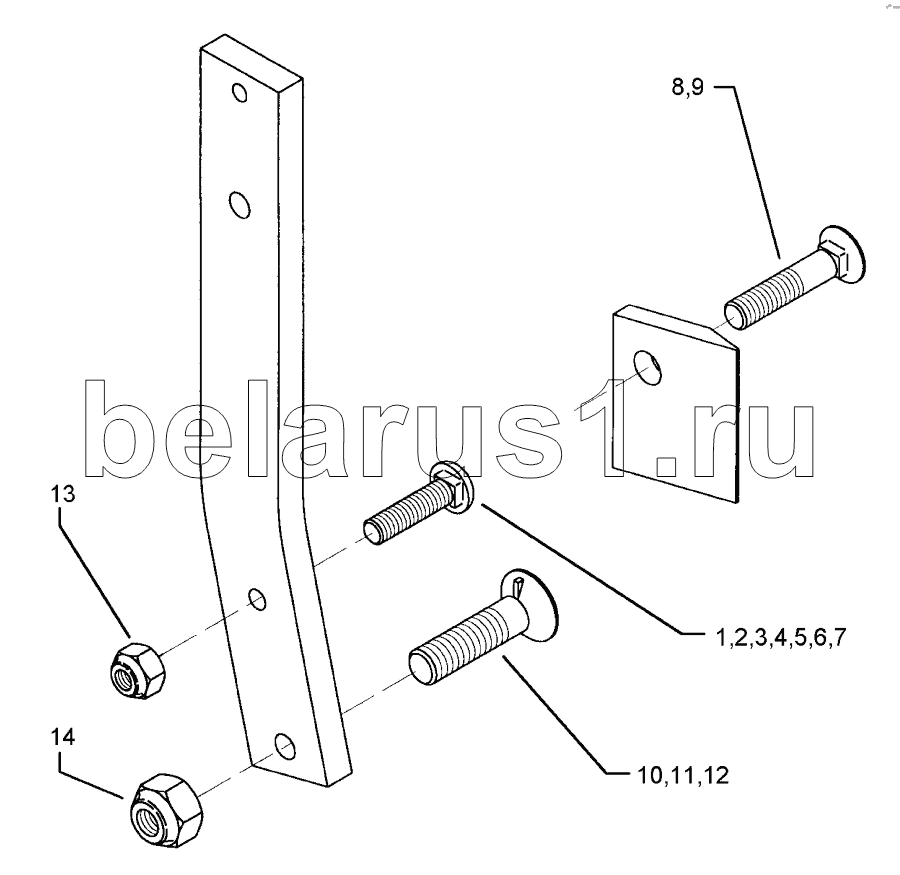 8,9

belarus1.ru

13

1,2,3,4,5,6,7

14

10,11,12