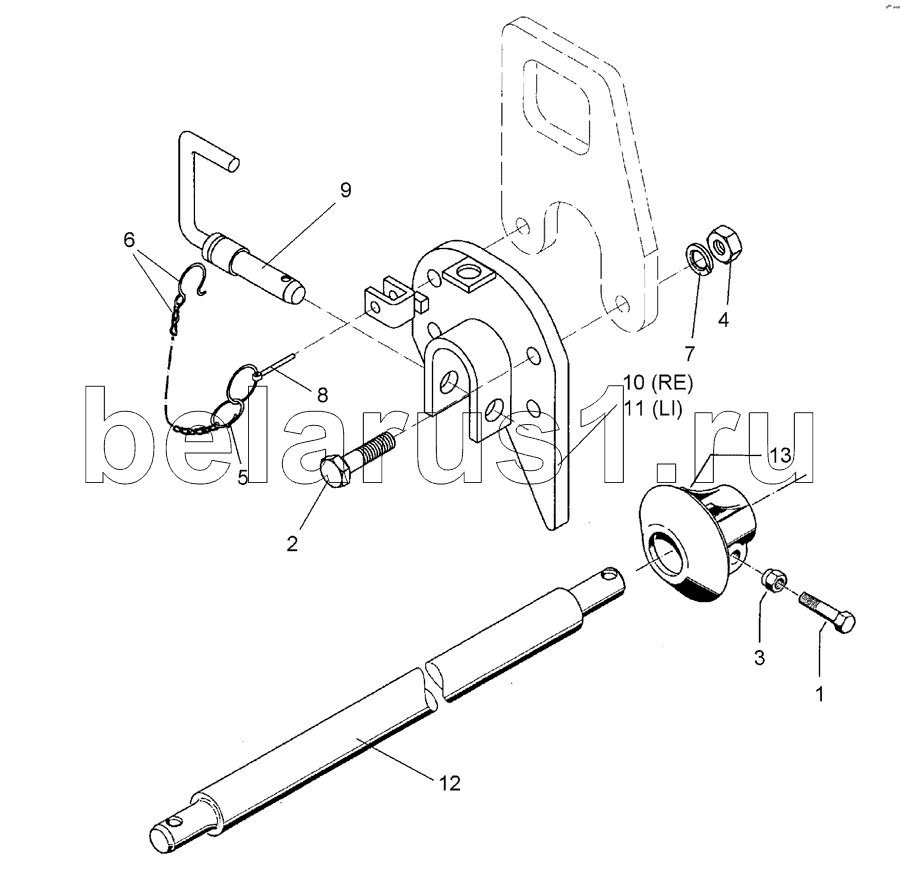 9
6
4
7
8
10 (RE)
11 (LI)
belarus1.ru
5
13
2
3
1
12