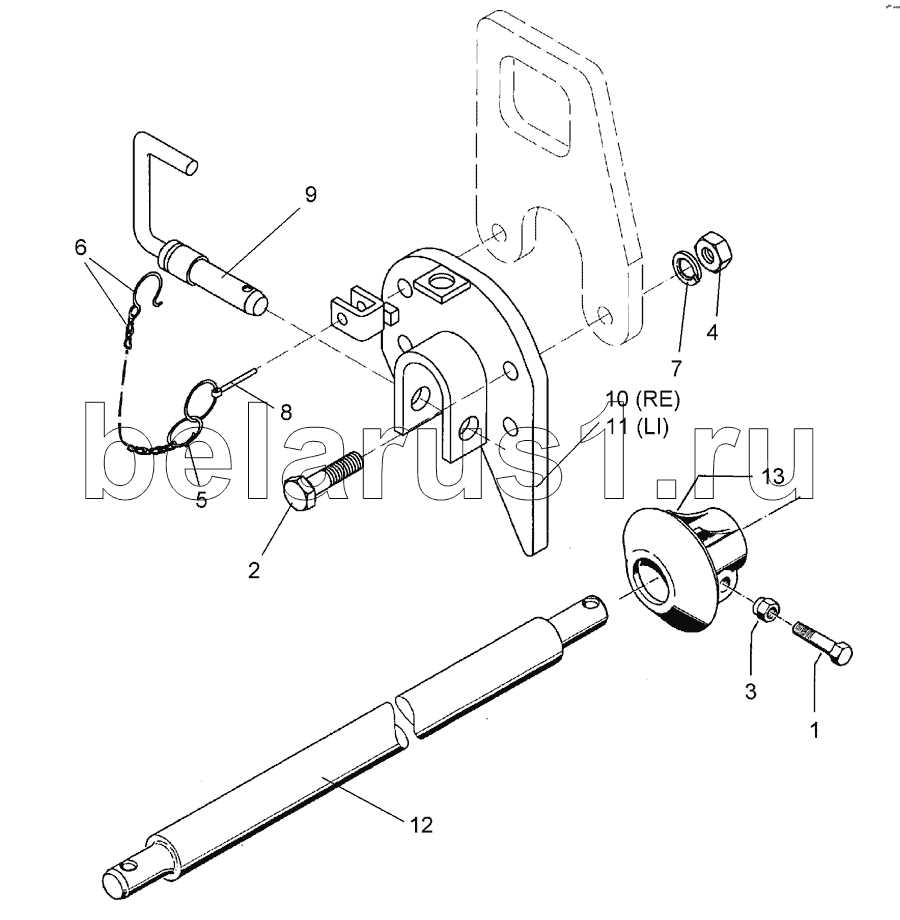 9
6
4
7
8
10 (RE)
11 (LI)
belarus1.ru
5
13
2
3
1
12