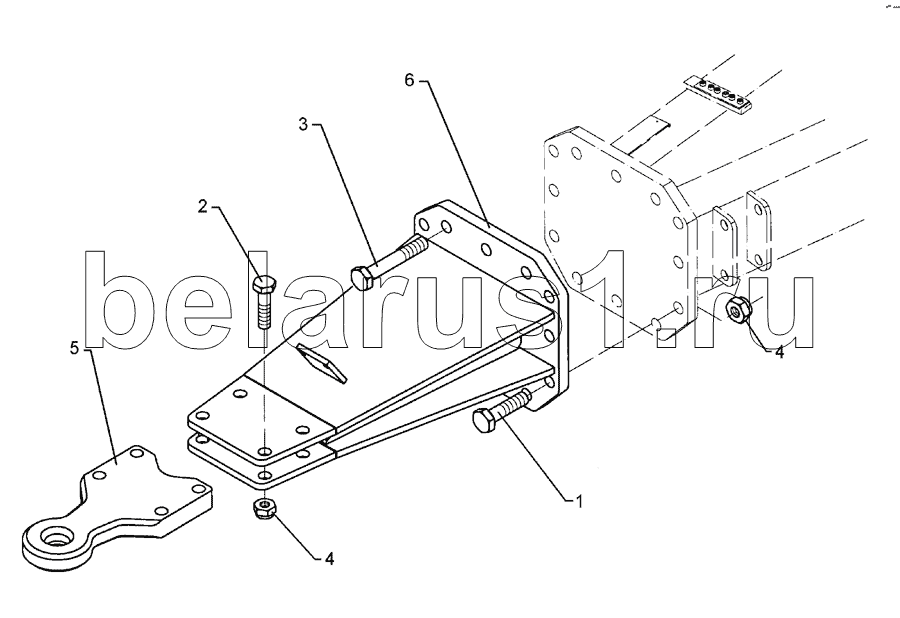 6
3
2
belarus1.ru
5
4
1
4